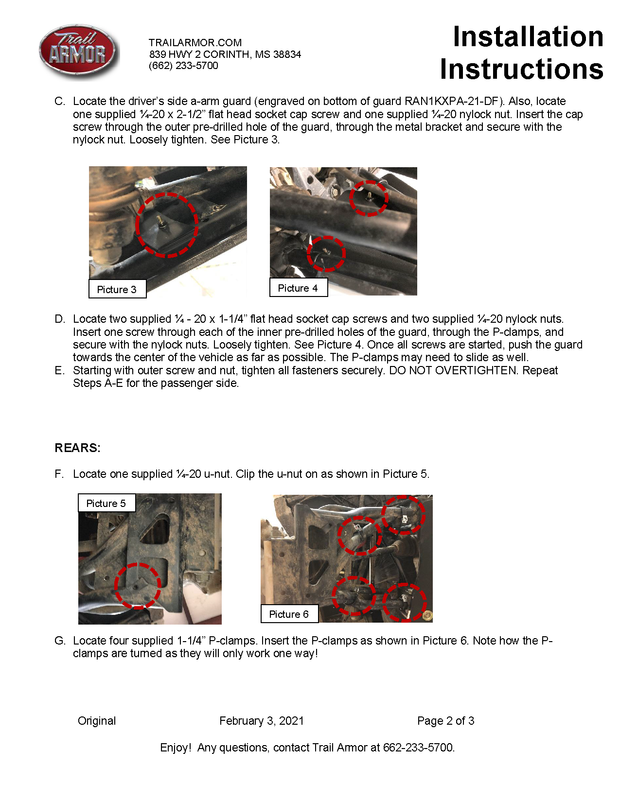 Trail ARMOR

TRAILARMOR.COM
839 HWY 2 CORINTH, MS 38834
(662) 233-5700

Installation Instructions

C. Locate the driver's side a-arm guard (engraved on bottom of guard RAN1KXPA-21-DF). Also, locate one supplied ¼-20 x 2-1/2" flat head socket cap screw and one supplied ¼-20 nylock nut. Insert the cap screw through the outer pre-drilled hole of the guard, through the metal bracket and secure with the nylock nut. Loosely tighten. See Picture 3.

Picture 3

Picture 4

D. Locate two supplied ¼ - 20 x 1-1/4" flat head socket cap screws and two supplied ¼-20 nylock nuts. Insert one screw through each of the inner pre-drilled holes of the guard, through the P-clamps, and secure with the nylock nuts. Loosely tighten. See Picture 4. Once all screws are started, push the guard towards the center of the vehicle as far as possible. The P-clamps may need to slide as well.

E. Starting with outer screw and nut, tighten all fasteners securely. DO NOT OVERTIGHTEN. Repeat Steps A-E for the passenger side.

REARS:

F. Locate one supplied ¼-20 u-nut. Clip the u-nut on as shown in Picture 5.

Picture 5

Picture 6

G. Locate four supplied 1-1/4" P-clamps. Insert the P-clamps as shown in Picture 6. Note how the P-clamps are turned as they will only work one way!

Original
February 3, 2021
Page 2 of 3

Enjoy! Any questions, contact Trail Armor at 662-233-5700.