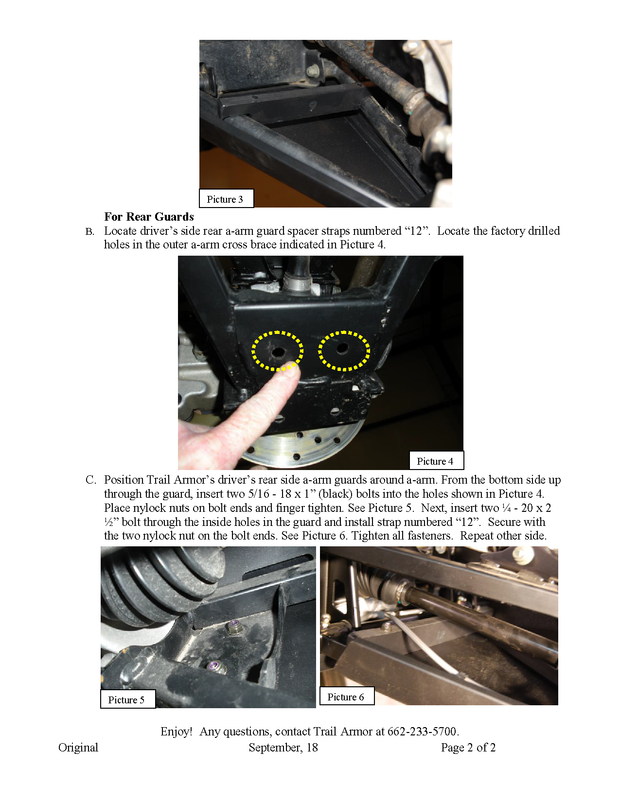 Picture 3

For Rear Guards

B. Locate driver's side rear a-arm guard spacer straps numbered "12". Locate the factory drilled holes in the outer a-arm cross brace indicated in Picture 4.

Picture 4

C. Position Trail Armor's driver's rear side a-arm guards around a-arm. From the bottom side up through the guard, insert two 5/16 - 18 x 1" (black) bolts into the holes shown in Picture 4. Place nylock nuts on bolt ends and finger tighten. See Picture 5. Next, insert two ¼ - 20 x 2 ½" bolt through the inside holes in the guard and install strap numbered "12". Secure with the two nylock nut on the bolt ends. See Picture 6. Tighten all fasteners. Repeat other side.

Picture 5

Picture 6

Enjoy! Any questions, contact Trail Armor at 662-233-5700.

Original September, 18 Page 2 of 2