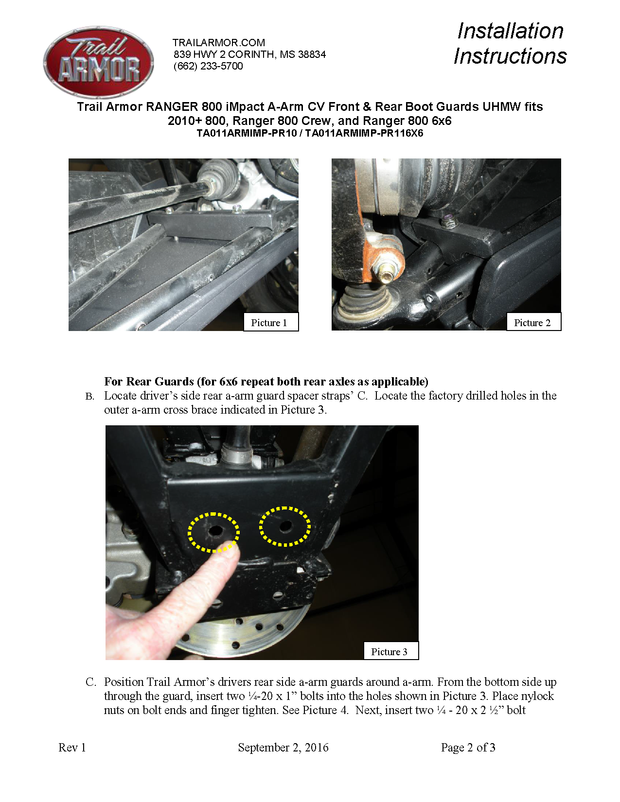 Trail ARMOR

TRAILARMOR.COM
839 HWY 2 CORINTH, MS 38834
(662) 233-5700

Installation Instructions

Trail Armor RANGER 800 iMpact A-Arm CV Front & Rear Boot Guards UHMW fits 2010+ 800, Ranger 800 Crew, and Ranger 800 6x6
TA011ARMIMP-PR10 / TA011ARMIMP-PR116X6

Picture 1

Picture 2

For Rear Guards (for 6x6 repeat both rear axles as applicable)

B. Locate driver's side rear a-arm guard spacer straps' C. Locate the factory drilled holes in the outer a-arm cross brace indicated in Picture 3.

Picture 3

C. Position Trail Armor's drivers rear side a-arm guards around a-arm. From the bottom side up through the guard, insert two ¼-20 x 1" bolts into the holes shown in Picture 3. Place nylock nuts on bolt ends and finger tighten. See Picture 4. Next, insert two ¼ - 20 x 2 ½" bolt

Rev 1 September 2, 2016 Page 2 of 3