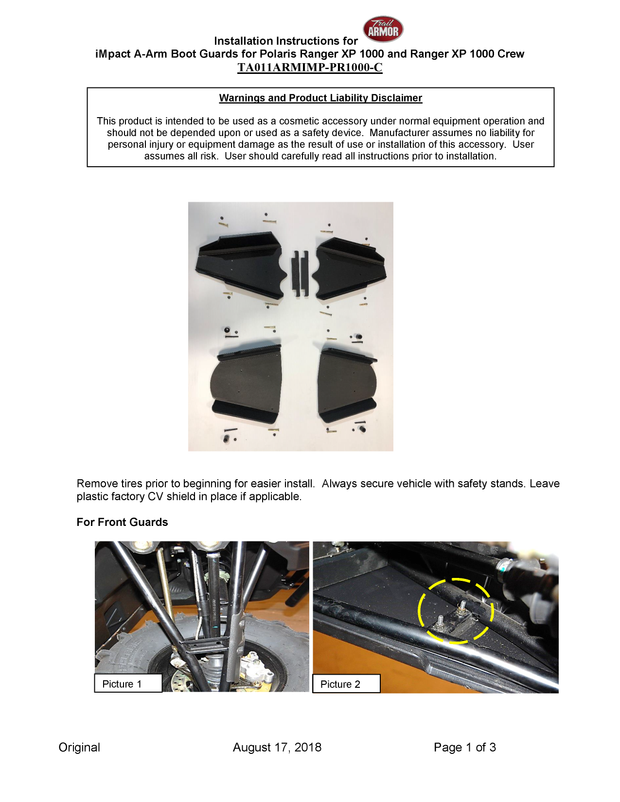 Trail ARMOR

Installation Instructions for
iMpact A-Arm Boot Guards for Polaris Ranger XP 1000 and Ranger XP 1000 Crew
TA011ARMIMP-PR1000-C

Warnings and Product Liability Disclaimer

This product is intended to be used as a cosmetic accessory under normal equipment operation and should not be depended upon or used as a safety device. Manufacturer assumes no liability for personal injury or equipment damage as the result of use or installation of this accessory. User assumes all risk. User should carefully read all instructions prior to installation.

Remove tires prior to beginning for easier install. Always secure vehicle with safety stands. Leave plastic factory CV shield in place if applicable.

For Front Guards

Picture 1

Picture 2

Original August 17, 2018 Page 1 of 3