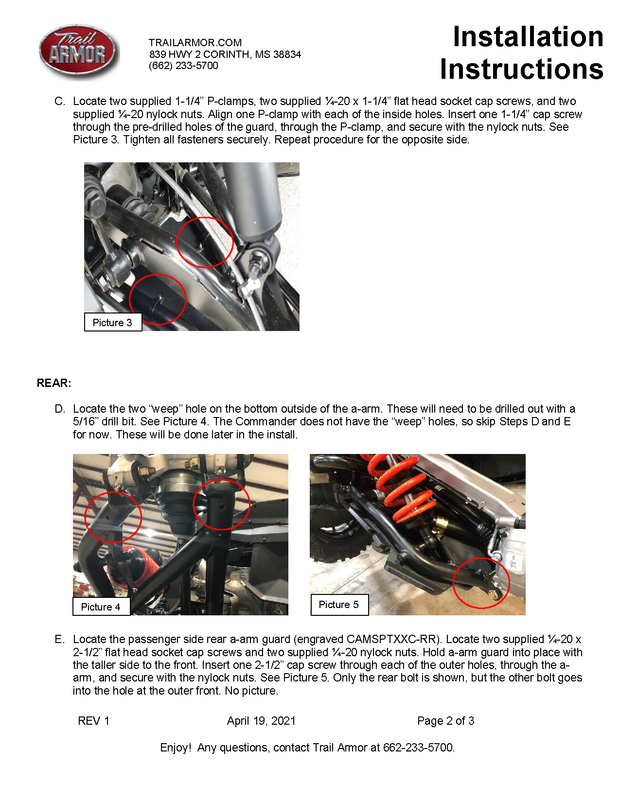 Trail ARMOR

TRAILARMOR.COM
839 HWY 2 CORINTH, MS 38834
(662) 233-5700

Installation Instructions

C. Locate two supplied 1-1/4" P-clamps, two supplied ¼-20 x 1-1/4" flat head socket cap screws, and two supplied ¼-20 nylock nuts. Align one P-clamp with each of the inside holes. Insert one 1-1/4" cap screw through the pre-drilled holes of the guard, through the P-clamp, and secure with the nylock nuts. See Picture 3. Tighten all fasteners securely. Repeat procedure for the opposite side.

Picture 3

REAR:

D. Locate the two "weep" hole on the bottom outside of the a-arm. These will need to be drilled out with a 5/16" drill bit. See Picture 4. The Commander does not have the "weep" holes, so skip Steps D and E for now. These will be done later in the install.

Picture 4

Picture 5

E. Locate the passenger side rear a-arm guard (engraved CAMSPTXXC-RR). Locate two supplied ¼-20 x 2-1/2" flat head socket cap screws and two supplied ¼-20 nylock nuts. Hold a-arm guard into place with the taller side to the front. Insert one 2-1/2" cap screw through each of the outer holes, through the a-arm, and secure with the nylock nuts. See Picture 5. Only the rear bolt is shown, but the other bolt goes into the hole at the outer front. No picture.

REV 1 April 19, 2021 Page 2 of 3

Enjoy! Any questions, contact Trail Armor at 662-233-5700.