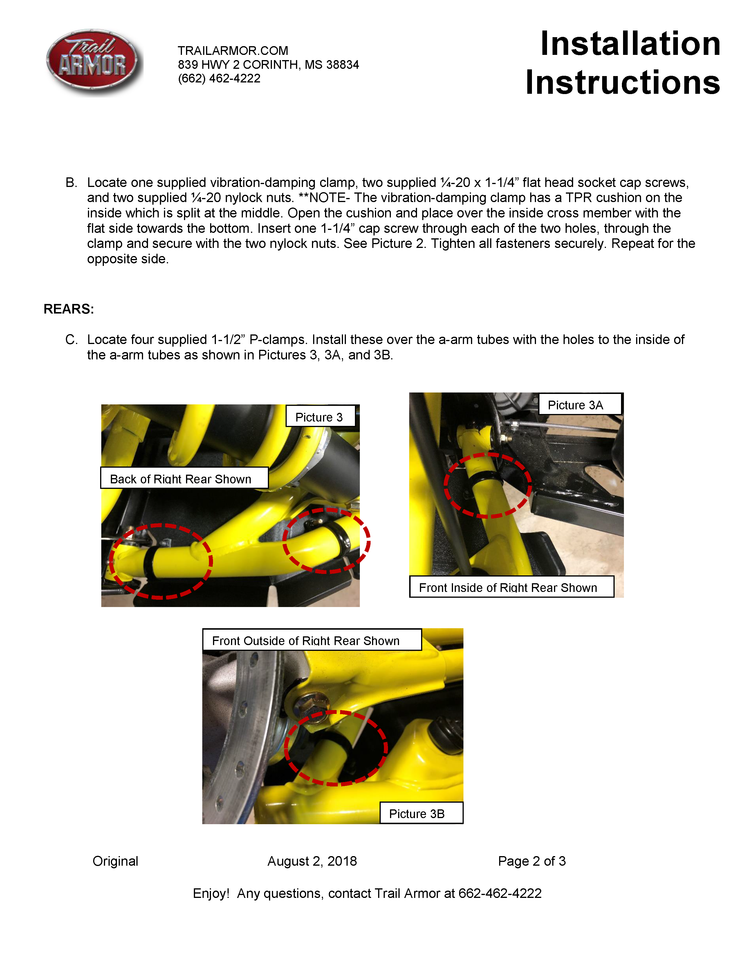 Trail ARMOR

TRAILARMOR.COM
839 HWY 2 CORINTH, MS 38834
(662) 462-4222

Installation Instructions

B. Locate one supplied vibration-damping clamp, two supplied ¼-20 x 1-1/4” flat head socket cap screws, and two supplied ¼-20 nylock nuts. **NOTE- The vibration-damping clamp has a TPR cushion on the inside which is split at the middle. Open the cushion and place over the inside cross member with the flat side towards the bottom. Insert one 1-1/4” cap screw through each of the two holes, through the clamp and secure with the two nylock nuts. See Picture 2. Tighten all fasteners securely. Repeat for the opposite side.

REARS:

C. Locate four supplied 1-1/2” P-clamps. Install these over the a-arm tubes with the holes to the inside of the a-arm tubes as shown in Pictures 3, 3A, and 3B.

Picture 3
Back of Right Rear Shown

Picture 3A
Front Inside of Right Rear Shown

Front Outside of Right Rear Shown
Picture 3B

Original August 2, 2018 Page 2 of 3

Enjoy! Any questions, contact Trail Armor at 662-462-4222