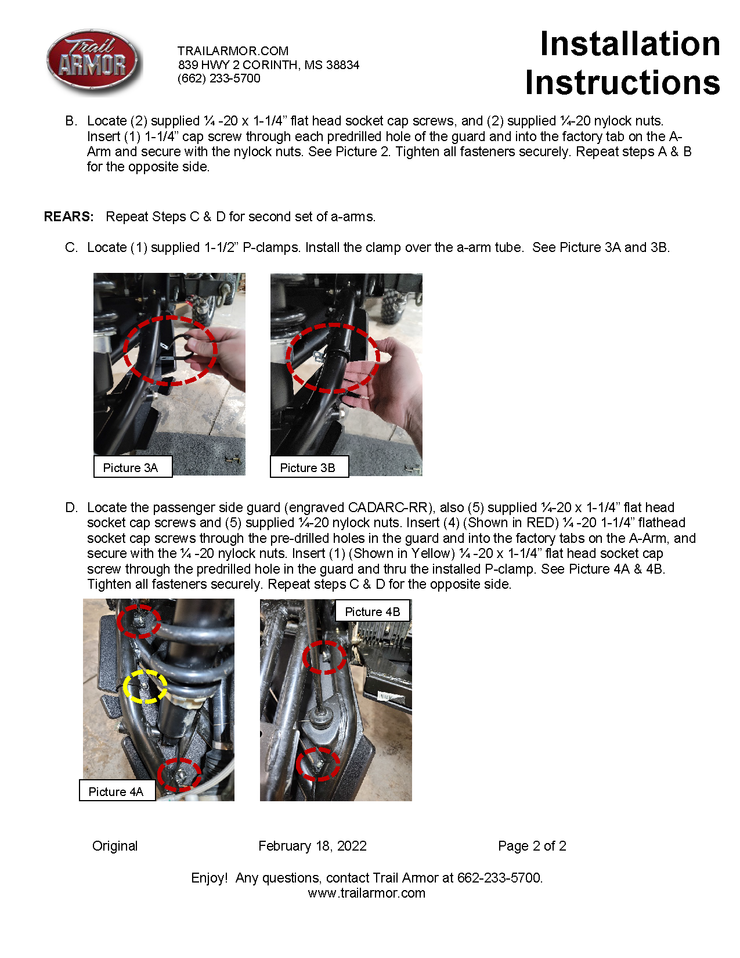 Trail ARMOR

TRAILARMOR.COM
839 HWY 2 CORINTH, MS 38834
(662) 233-5700

Installation Instructions

B. Locate (2) supplied ¼ -20 x 1-1/4" flat head socket cap screws, and (2) supplied ¼-20 nylock nuts. Insert (1) 1-1/4" cap screw through each predrilled hole of the guard and into the factory tab on the A-Arm and secure with the nylock nuts. See Picture 2. Tighten all fasteners securely. Repeat steps A & B for the opposite side.

REARS: Repeat Steps C & D for second set of a-arms.

C. Locate (1) supplied 1-1/2" P-clamps. Install the clamp over the a-arm tube. See Picture 3A and 3B.

Picture 3A

Picture 3B

D. Locate the passenger side guard (engraved CADARC-RR), also (5) supplied ¼-20 x 1-1/4" flat head socket cap screws and (5) supplied ¼-20 nylock nuts. Insert (4) (Shown in RED) ¼ -20 1-1/4" flathead socket cap screws through the pre-drilled holes in the guard and into the factory tabs on the A-Arm, and secure with the ¼ -20 nylock nuts. Insert (1) (Shown in Yellow) ¼ -20 x 1-1/4" flat head socket cap screw through the predrilled hole in the guard and thru the installed P-clamp. See Picture 4A & 4B. Tighten all fasteners securely. Repeat steps C & D for the opposite side.

Picture 4B

Picture 4A

Original February 18, 2022 Page 2 of 2

Enjoy! Any questions, contact Trail Armor at 662-233-5700.
www.trailarmor.com