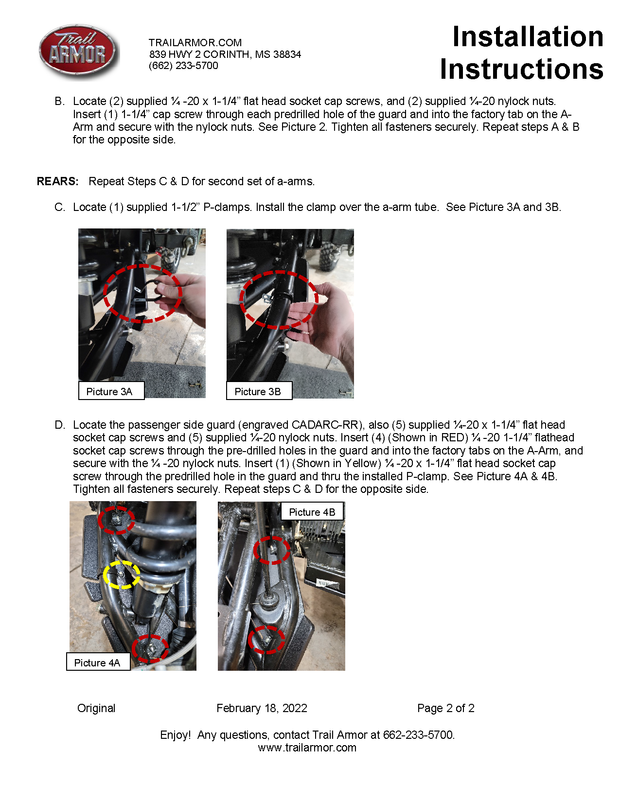 Trail ARMOR

TRAILARMOR.COM
839 HWY 2 CORINTH, MS 38834
(662) 233-5700

Installation Instructions

B. Locate (2) supplied ¼ -20 x 1-1/4" flat head socket cap screws, and (2) supplied ¼-20 nylock nuts. Insert (1) 1-1/4" cap screw through each predrilled hole of the guard and into the factory tab on the A-Arm and secure with the nylock nuts. See Picture 2. Tighten all fasteners securely. Repeat steps A & B for the opposite side.

REARS: Repeat Steps C & D for second set of a-arms.

C. Locate (1) supplied 1-1/2" P-clamps. Install the clamp over the a-arm tube. See Picture 3A and 3B.

Picture 3A

Picture 3B

D. Locate the passenger side guard (engraved CADARC-RR), also (5) supplied ¼-20 x 1-1/4" flat head socket cap screws and (5) supplied ¼-20 nylock nuts. Insert (4) (Shown in RED) ¼ -20 1-1/4" flathead socket cap screws through the pre-drilled holes in the guard and into the factory tabs on the A-Arm, and secure with the ¼ -20 nylock nuts. Insert (1) (Shown in Yellow) ¼ -20 x 1-1/4" flat head socket cap screw through the predrilled hole in the guard and thru the installed P-clamp. See Picture 4A & 4B. Tighten all fasteners securely. Repeat steps C & D for the opposite side.

Picture 4B

Picture 4A

Original February 18, 2022 Page 2 of 2

Enjoy! Any questions, contact Trail Armor at 662-233-5700.
www.trailarmor.com