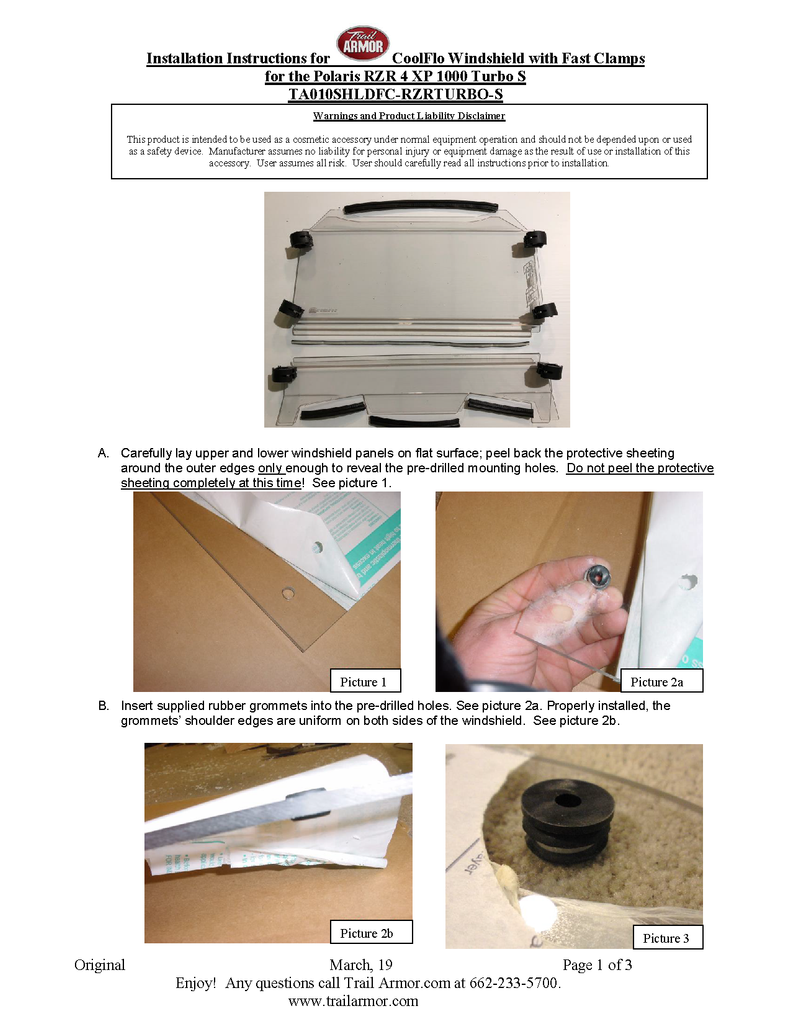 Installation Instructions for Trail ARMOR CoolFlo Windshield with Fast Clamps
for the Polaris RZR 4 XP 1000 Turbo S
TA010SHLDFC-RZRTURBO-S

Warnings and Product Liability Disclaimer

This product is intended to be used as a cosmetic accessory under normal equipment operation and should not be depended upon or used as a safety device. Manufacturer assumes no liability for personal injury or equipment damage as the result of use or installation of this accessory. User assumes all risk. User should carefully read all instructions prior to installation.

A. Carefully lay upper and lower windshield panels on flat surface; peel back the protective sheeting around the outer edges only enough to reveal the pre-drilled mounting holes. Do not peel the protective sheeting completely at this time! See picture 1.

Picture 1

Picture 2a

B. Insert supplied rubber grommets into the pre-drilled holes. See picture 2a. Properly installed, the grommets' shoulder edges are uniform on both sides of the windshield. See picture 2b.

Picture 2b

Picture 3

Original March, 19 Page 1 of 3
Enjoy! Any questions call Trail Armor.com at 662-233-5700.
www.trailarmor.com