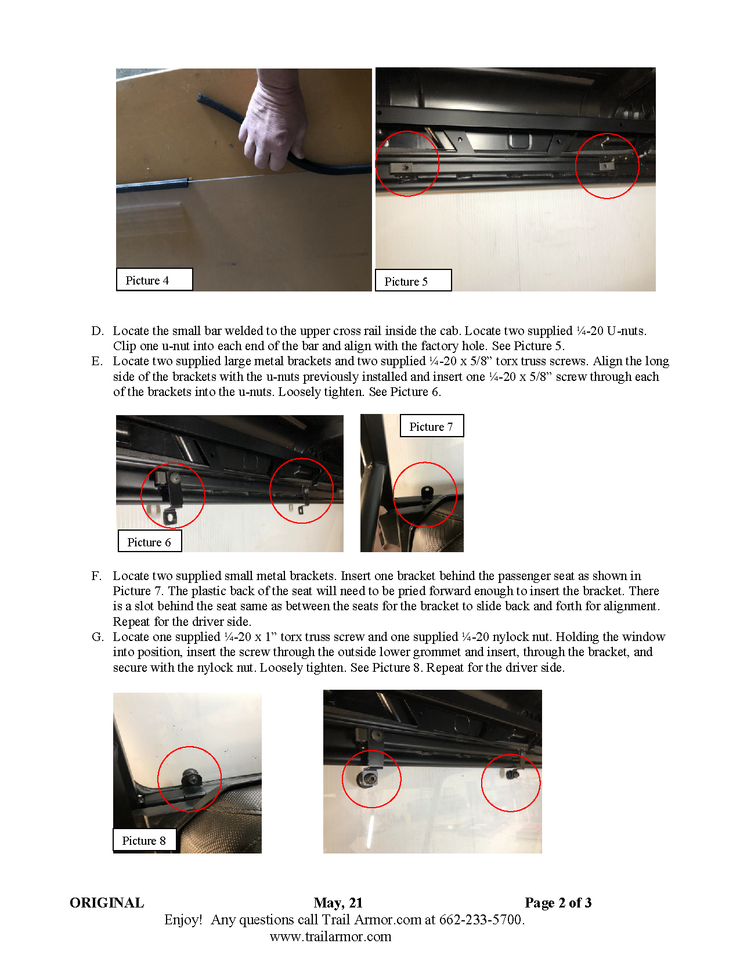 Picture 4

Picture 5

D. Locate the small bar welded to the upper cross rail inside the cab. Locate two supplied ¼-20 U-nuts. Clip one u-nut into each end of the bar and align with the factory hole. See Picture 5.

E. Locate two supplied large metal brackets and two supplied ¼-20 x 5/8" torx truss screws. Align the long side of the brackets with the u-nuts previously installed and insert one ¼-20 x 5/8" screw through each of the brackets into the u-nuts. Loosely tighten. See Picture 6.

Picture 6

Picture 7

F. Locate two supplied small metal brackets. Insert one bracket behind the passenger seat as shown in Picture 7. The plastic back of the seat will need to be pried forward enough to insert the bracket. There is a slot behind the seat same as between the seats for the bracket to slide back and forth for alignment. Repeat for the driver side.

G. Locate one supplied ¼-20 x 1" torx truss screw and one supplied ¼-20 nylock nut. Holding the window into position, insert the screw through the outside lower grommet and insert, through the bracket, and secure with the nylock nut. Loosely tighten. See Picture 8. Repeat for the driver side.

Picture 8

ORIGINAL May, 21 Page 2 of 3
Enjoy! Any questions call Trail Armor.com at 662-233-5700.
www.trailarmor.com