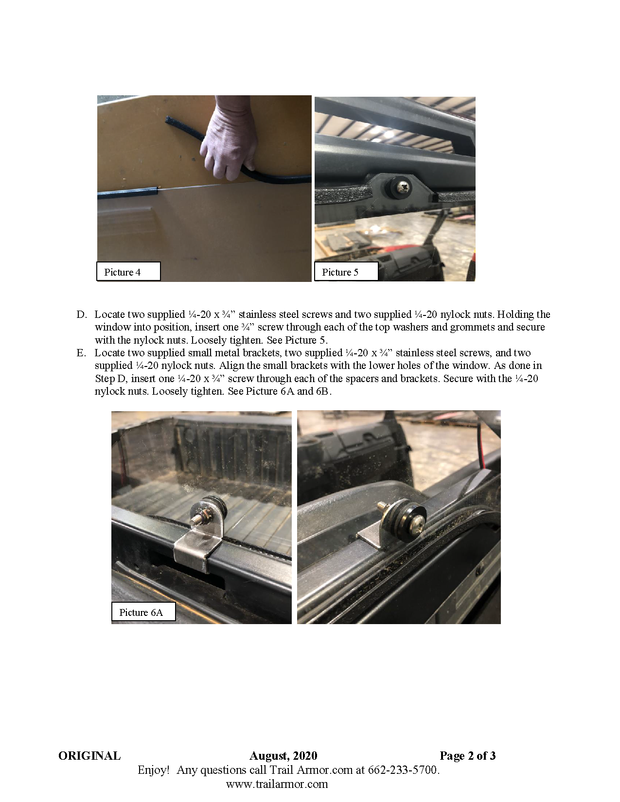 Picture 4

Picture 5

D. Locate two supplied ¼-20 x ¾" stainless steel screws and two supplied ¼-20 nylock nuts. Holding the window into position, insert one ¾" screw through each of the top washers and grommets and secure with the nylock nuts. Loosely tighten. See Picture 5.

E. Locate two supplied small metal brackets, two supplied ¼-20 x ¾" stainless steel screws, and two supplied ¼-20 nylock nuts. Align the small brackets with the lower holes of the window. As done in Step D, insert one ¼-20 x ¾" screw through each of the spacers and brackets. Secure with the ¼-20 nylock nuts. Loosely tighten. See Picture 6A and 6B.

Picture 6A

ORIGINAL August, 2020 Page 2 of 3

Enjoy! Any questions call Trail Armor.com at 662-233-5700.
www.trailarmor.com