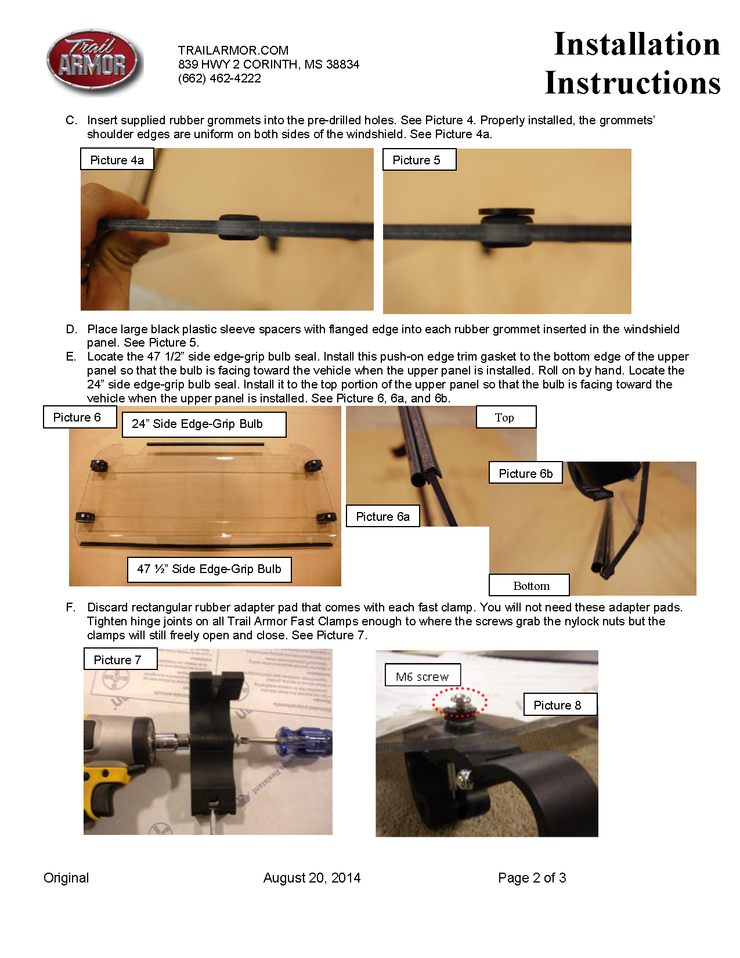 Trail ARMOR

TRAILARMOR.COM
839 HWY 2 CORINTH, MS 38834
(662) 462-4222

Installation Instructions

C. Insert supplied rubber grommets into the pre-drilled holes. See Picture 4. Properly installed, the grommets' shoulder edges are uniform on both sides of the windshield. See Picture 4a.

Picture 4a

Picture 5

D. Place large black plastic sleeve spacers with flanged edge into each rubber grommet inserted in the windshield panel. See Picture 5.

E. Locate the 47 1/2" side edge-grip bulb seal. Install this push-on edge trim gasket to the bottom edge of the upper panel so that the bulb is facing toward the vehicle when the upper panel is installed. Roll on by hand. Locate the 24" side edge-grip bulb seal. Install it to the top portion of the upper panel so that the bulb is facing toward the vehicle when the upper panel is installed. See Picture 6, 6a, and 6b.

Picture 6

24" Side Edge-Grip Bulb

47 ½" Side Edge-Grip Bulb

Top

Picture 6a

Picture 6b

Bottom

F. Discard rectangular rubber adapter pad that comes with each fast clamp. You will not need these adapter pads. Tighten hinge joints on all Trail Armor Fast Clamps enough to where the screws grab the nylock nuts but the clamps will still freely open and close. See Picture 7.

Picture 7

M6 screw

Picture 8

Original

August 20, 2014

Page 2 of 3