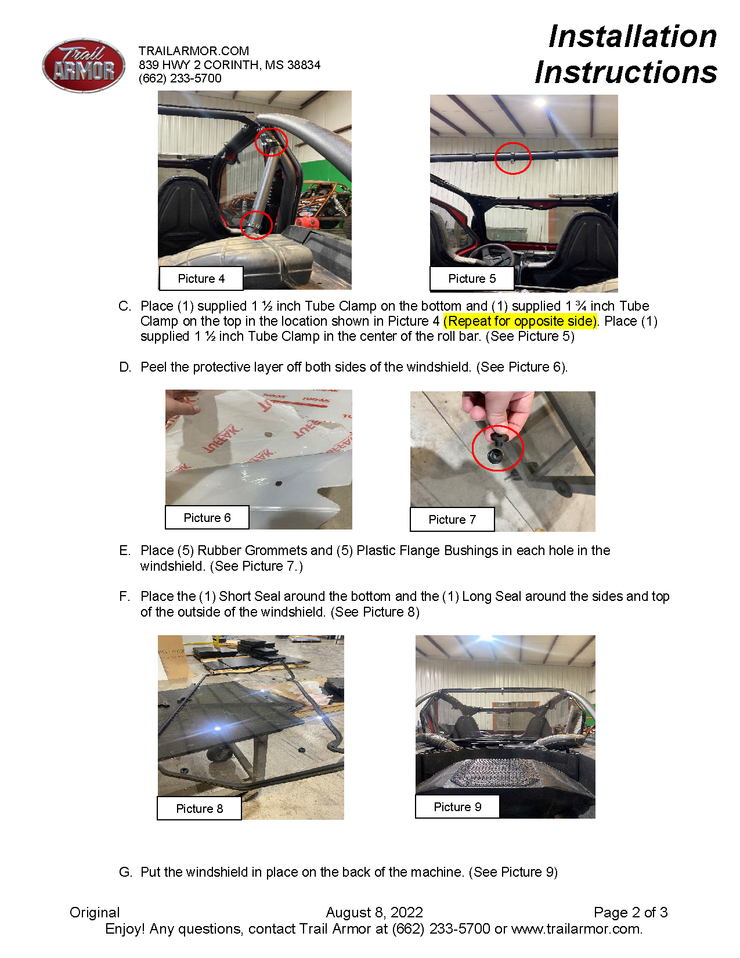 Trail ARMOR

TRAILARMOR.COM
839 HWY 2 CORINTH, MS 38834
(662) 233-5700

Installation Instructions

Picture 4

Picture 5

C. Place (1) supplied 1 ½ inch Tube Clamp on the bottom and (1) supplied 1 ¾ inch Tube Clamp on the top in the location shown in Picture 4 (Repeat for opposite side). Place (1) supplied 1 ½ inch Tube Clamp in the center of the roll bar. (See Picture 5)

D. Peel the protective layer off both sides of the windshield. (See Picture 6).

Picture 6

Picture 7

E. Place (5) Rubber Grommets and (5) Plastic Flange Bushings in each hole in the windshield. (See Picture 7.)

F. Place the (1) Short Seal around the bottom and the (1) Long Seal around the sides and top of the outside of the windshield. (See Picture 8)

Picture 8

Picture 9

G. Put the windshield in place on the back of the machine. (See Picture 9)

Original August 8, 2022 Page 2 of 3
Enjoy! Any questions, contact Trail Armor at (662) 233-5700 or www.trailarmor.com.