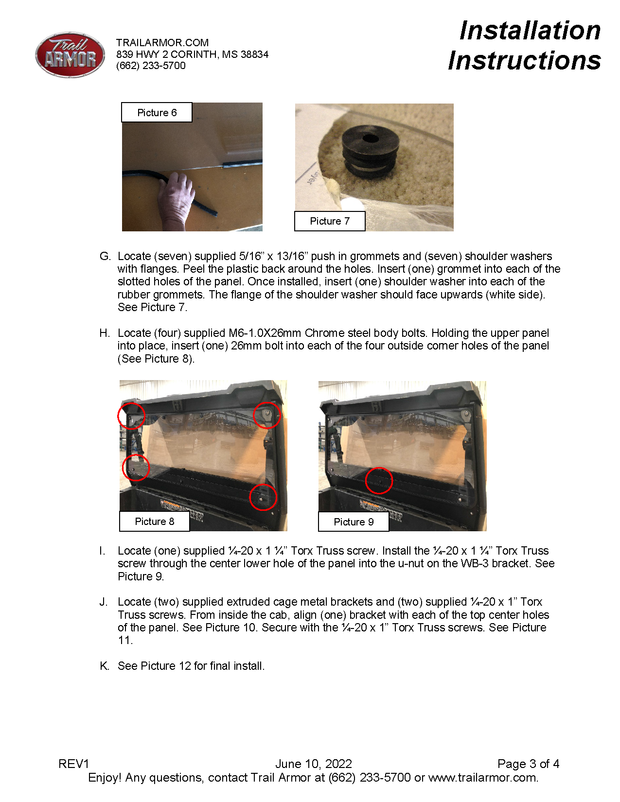 Trail ARMOR

TRAILARMOR.COM
839 HWY 2 CORINTH, MS 38834
(662) 233-5700

Installation Instructions

Picture 6

Picture 7

G. Locate (seven) supplied 5/16" x 13/16" push in grommets and (seven) shoulder washers with flanges. Peel the plastic back around the holes. Insert (one) grommet into each of the slotted holes of the panel. Once installed, insert (one) shoulder washer into each of the rubber grommets. The flange of the shoulder washer should face upwards (white side). See Picture 7.

H. Locate (four) supplied M6-1.0X26mm Chrome steel body bolts. Holding the upper panel into place, insert (one) 26mm bolt into each of the four outside corner holes of the panel (See Picture 8).

Picture 8

Picture 9

I. Locate (one) supplied ¼-20 x 1 ¼" Torx Truss screw. Install the ¼-20 x 1 ¼" Torx Truss screw through the center lower hole of the panel into the u-nut on the WB-3 bracket. See Picture 9.

J. Locate (two) supplied extruded cage metal brackets and (two) supplied ¼-20 x 1" Torx Truss screws. From inside the cab, align (one) bracket with each of the top center holes of the panel. See Picture 10. Secure with the ¼-20 x 1" Torx Truss screws. See Picture 11.

K. See Picture 12 for final install.

REV1 June 10, 2022 Page 3 of 4
Enjoy! Any questions, contact Trail Armor at (662) 233-5700 or www.trailarmor.com.