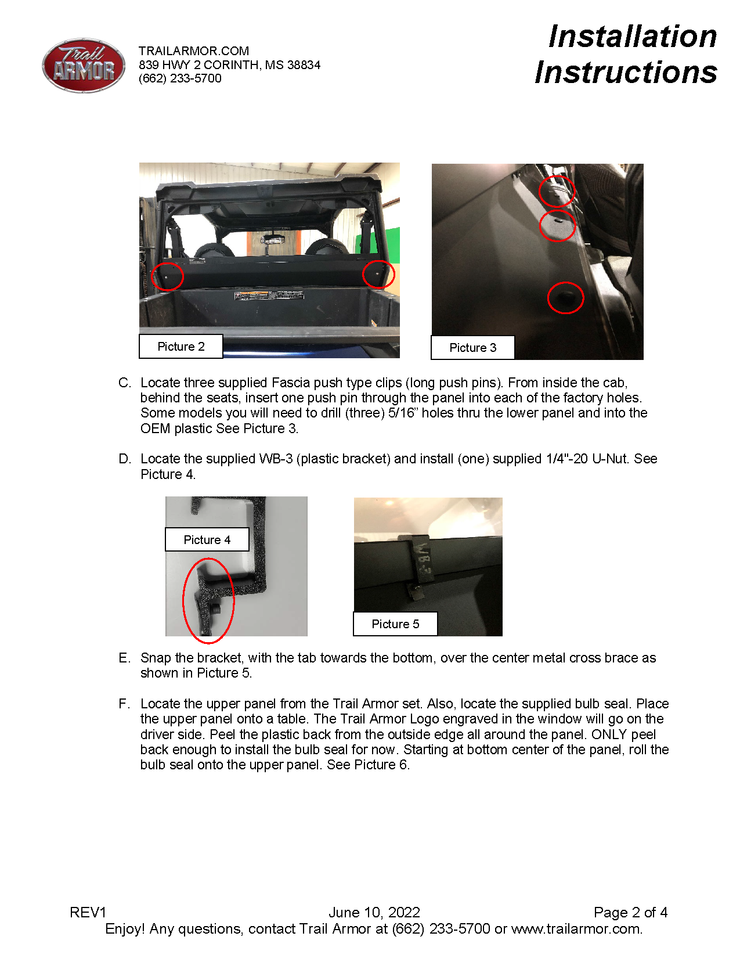 Trail ARMOR

TRAILARMOR.COM
839 HWY 2 CORINTH, MS 38834
(662) 233-5700

Installation Instructions

Picture 2

Picture 3

C. Locate three supplied Fascia push type clips (long push pins). From inside the cab, behind the seats, insert one push pin through the panel into each of the factory holes. Some models you will need to drill (three) 5/16" holes thru the lower panel and into the OEM plastic See Picture 3.

D. Locate the supplied WB-3 (plastic bracket) and install (one) supplied 1/4"-20 U-Nut. See Picture 4.

Picture 4

WB-3

Picture 5

E. Snap the bracket, with the tab towards the bottom, over the center metal cross brace as shown in Picture 5.

F. Locate the upper panel from the Trail Armor set. Also, locate the supplied bulb seal. Place the upper panel onto a table. The Trail Armor Logo engraved in the window will go on the driver side. Peel the plastic back from the outside edge all around the panel. ONLY peel back enough to install the bulb seal for now. Starting at bottom center of the panel, roll the bulb seal onto the upper panel. See Picture 6.

REV1 June 10, 2022 Page 2 of 4
Enjoy! Any questions, contact Trail Armor at (662) 233-5700 or www.trailarmor.com.