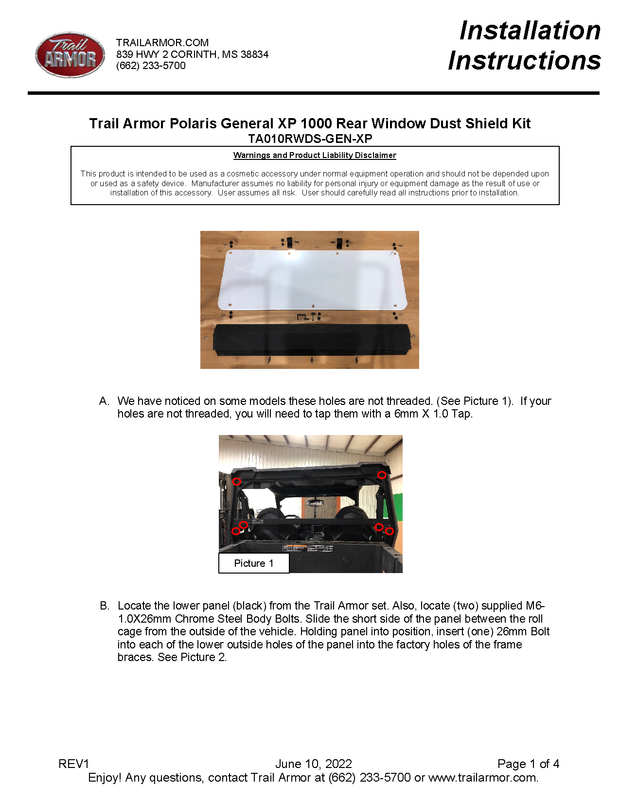 Trail ARMOR

TRAILARMOR.COM
839 HWY 2 CORINTH, MS 38834
(662) 233-5700

Installation Instructions

Trail Armor Polaris General XP 1000 Rear Window Dust Shield Kit
TA010RWDS-GEN-XP

Warnings and Product Liability Disclaimer

This product is intended to be used as a cosmetic accessory under normal equipment operation and should not be depended upon or used as a safety device. Manufacturer assumes no liability for personal injury or equipment damage as the result of use or installation of this accessory. User assumes all risk. User should carefully read all instructions prior to installation.

A. We have noticed on some models these holes are not threaded. (See Picture 1). If your holes are not threaded, you will need to tap them with a 6mm X 1.0 Tap.

Picture 1

B. Locate the lower panel (black) from the Trail Armor set. Also, locate (two) supplied M6-1.0X26mm Chrome Steel Body Bolts. Slide the short side of the panel between the roll cage from the outside of the vehicle. Holding panel into position, insert (one) 26mm Bolt into each of the lower outside holes of the panel into the factory holes of the frame braces. See Picture 2.

REV1 June 10, 2022 Page 1 of 4
Enjoy! Any questions, contact Trail Armor at (662) 233-5700 or www.trailarmor.com.