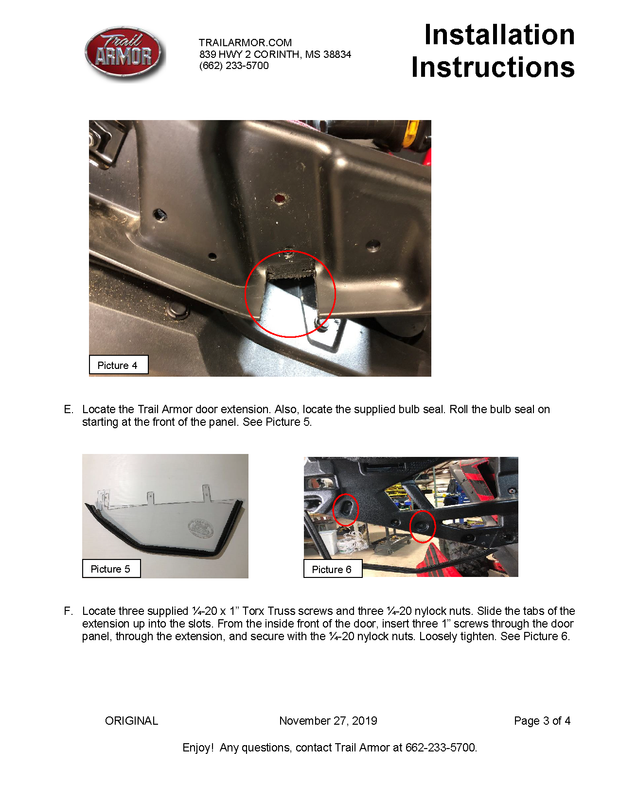 Trail ARMOR

TRAILARMOR.COM
839 HWY 2 CORINTH, MS 38834
(662) 233-5700

Installation Instructions

Picture 4

E. Locate the Trail Armor door extension. Also, locate the supplied bulb seal. Roll the bulb seal on starting at the front of the panel. See Picture 5.

Picture 5

Picture 6

F. Locate three supplied ¼-20 x 1" Torx Truss screws and three ¼-20 nylock nuts. Slide the tabs of the extension up into the slots. From the inside front of the door, insert three 1" screws through the door panel, through the extension, and secure with the ¼-20 nylock nuts. Loosely tighten. See Picture 6.

ORIGINAL

November 27, 2019

Page 3 of 4

Enjoy! Any questions, contact Trail Armor at 662-233-5700.