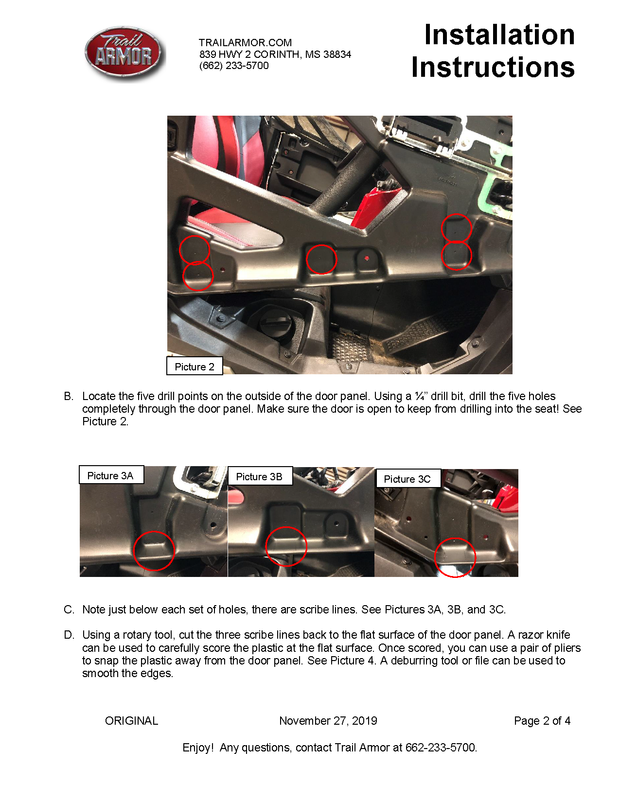 Trail ARMOR

TRAILARMOR.COM
839 HWY 2 CORINTH, MS 38834
(662) 233-5700

Installation Instructions

Picture 2

B. Locate the five drill points on the outside of the door panel. Using a ¼" drill bit, drill the five holes completely through the door panel. Make sure the door is open to keep from drilling into the seat! See Picture 2.

Picture 3A

Picture 3B

Picture 3C

C. Note just below each set of holes, there are scribe lines. See Pictures 3A, 3B, and 3C.

D. Using a rotary tool, cut the three scribe lines back to the flat surface of the door panel. A razor knife can be used to carefully score the plastic at the flat surface. Once scored, you can use a pair of pliers to snap the plastic away from the door panel. See Picture 4. A deburring tool or file can be used to smooth the edges.

ORIGINAL

November 27, 2019

Page 2 of 4

Enjoy! Any questions, contact Trail Armor at 662-233-5700.