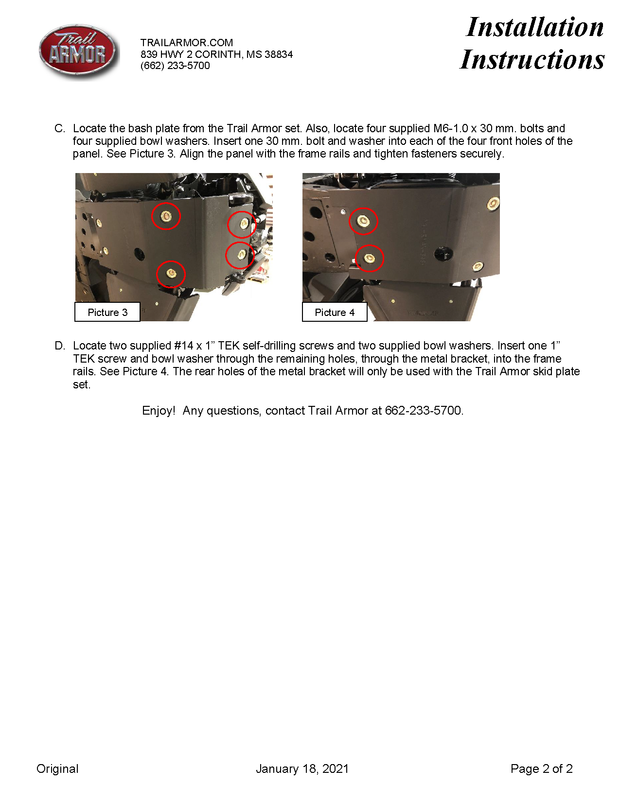 Trail ARMOR

TRAILARMOR.COM
839 HWY 2 CORINTH, MS 38834
(662) 233-5700

Installation Instructions

C. Locate the bash plate from the Trail Armor set. Also, locate four supplied M6-1.0 x 30 mm. bolts and four supplied bowl washers. Insert one 30 mm. bolt and washer into each of the four front holes of the panel. See Picture 3. Align the panel with the frame rails and tighten fasteners securely.

Picture 3

Picture 4

D. Locate two supplied #14 x 1" TEK self-drilling screws and two supplied bowl washers. Insert one 1" TEK screw and bowl washer through the remaining holes, through the metal bracket, into the frame rails. See Picture 4. The rear holes of the metal bracket will only be used with the Trail Armor skid plate set.

Enjoy! Any questions, contact Trail Armor at 662-233-5700.

Original

January 18, 2021

Page 2 of 2