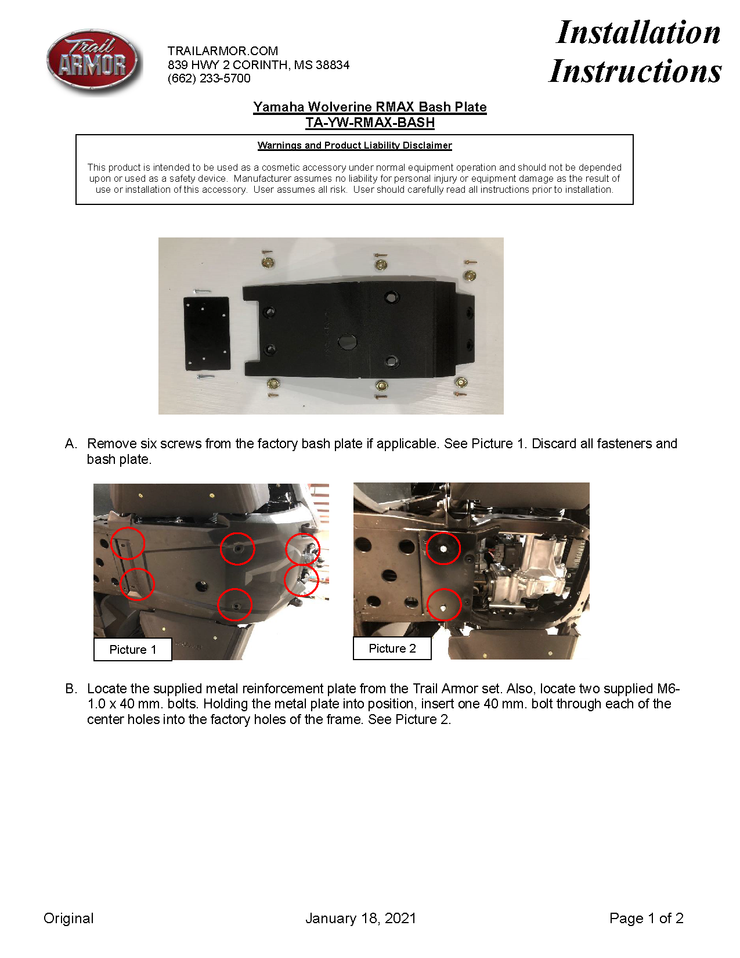 Trail ARMOR

TRAILARMOR.COM
839 HWY 2 CORINTH, MS 38834
(662) 233-5700

Installation Instructions

Yamaha Wolverine RMAX Bash Plate
TA-YW-RMAX-BASH

Warnings and Product Liability Disclaimer

This product is intended to be used as a cosmetic accessory under normal equipment operation and should not be depended upon or used as a safety device. Manufacturer assumes no liability for personal injury or equipment damage as the result of use or installation of this accessory. User assumes all risk. User should carefully read all instructions prior to installation.

A. Remove six screws from the factory bash plate if applicable. See Picture 1. Discard all fasteners and bash plate.

Picture 1

Picture 2

B. Locate the supplied metal reinforcement plate from the Trail Armor set. Also, locate two supplied M6-1.0 x 40 mm. bolts. Holding the metal plate into position, insert one 40 mm. bolt through each of the center holes into the factory holes of the frame. See Picture 2.

Original

January 18, 2021

Page 1 of 2