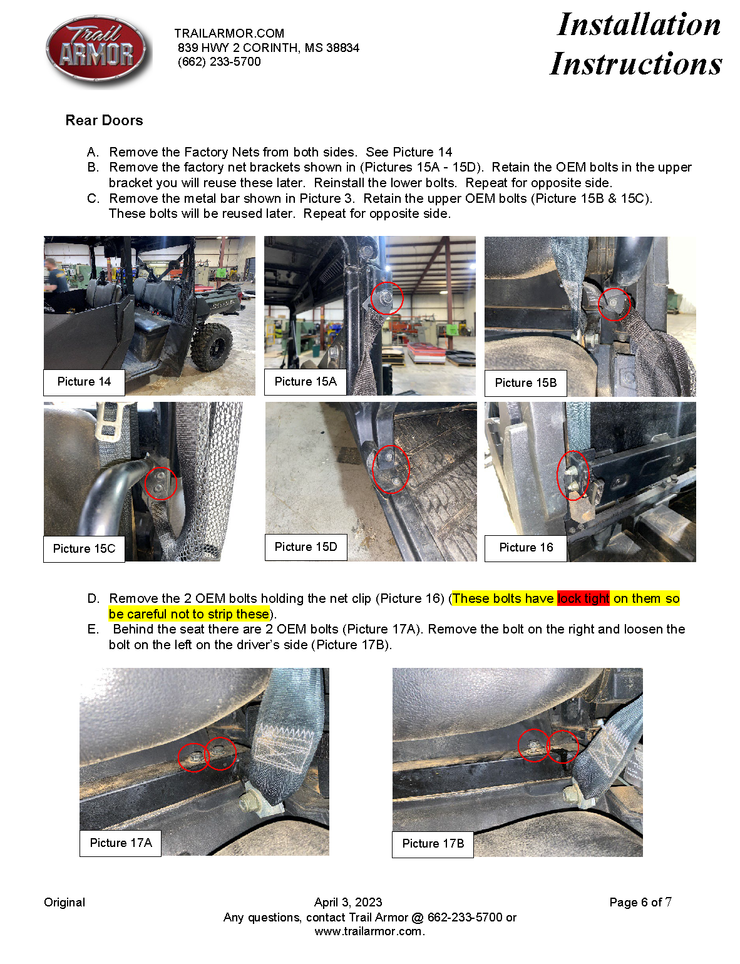 Trail ARMOR

TRAILARMOR.COM
839 HWY 2 CORINTH, MS 38834
(662) 233-5700

Installation Instructions

Rear Doors

A. Remove the Factory Nets from both sides. See Picture 14
B. Remove the factory net brackets shown in (Pictures 15A - 15D). Retain the OEM bolts in the upper bracket you will reuse these later. Reinstall the lower bolts. Repeat for opposite side.
C. Remove the metal bar shown in Picture 3. Retain the upper OEM bolts (Picture 15B & 15C). These bolts will be reused later. Repeat for opposite side.

Picture 14

Picture 15A

Picture 15B

Picture 15C

Picture 15D

Picture 16

D. Remove the 2 OEM bolts holding the net clip (Picture 16) (These bolts have lock tight on them so be careful not to strip these).
E. Behind the seat there are 2 OEM bolts (Picture 17A). Remove the bolt on the right and loosen the bolt on the left on the driver's side (Picture 17B).

Picture 17A

Picture 17B

Original

April 3, 2023
Any questions, contact Trail Armor @ 662-233-5700 or www.trailarmor.com.

Page 6 of 7