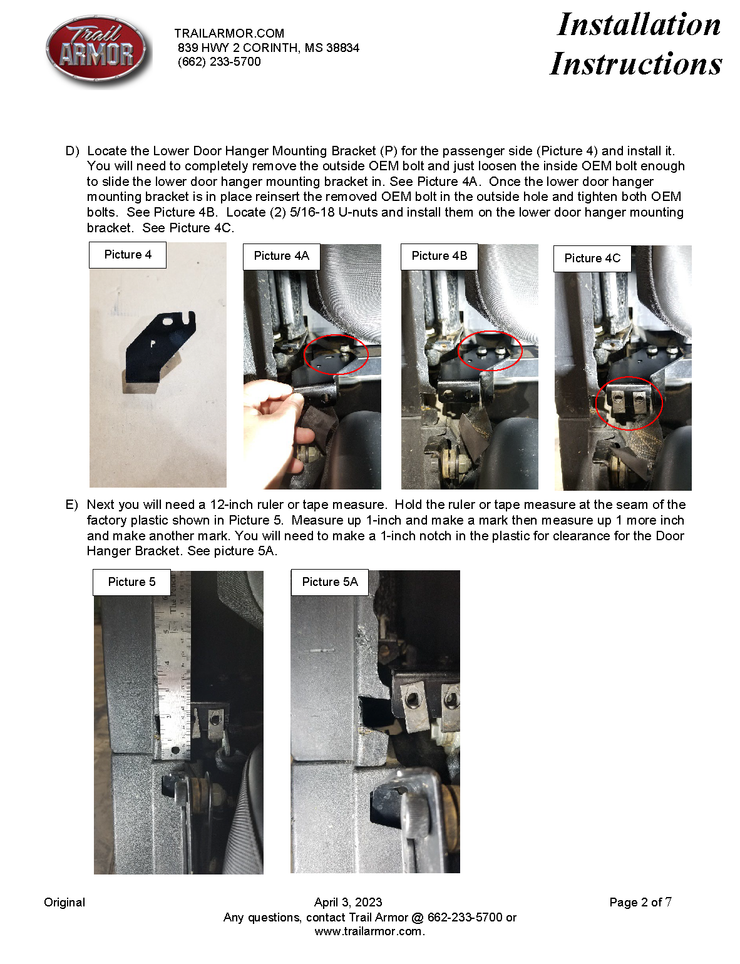 Trail ARMOR

TRAILARMOR.COM
839 HWY 2 CORINTH, MS 38834
(662) 233-5700

Installation Instructions

D) Locate the Lower Door Hanger Mounting Bracket (P) for the passenger side (Picture 4) and install it. You will need to completely remove the outside OEM bolt and just loosen the inside OEM bolt enough to slide the lower door hanger mounting bracket in. See Picture 4A. Once the lower door hanger mounting bracket is in place reinsert the removed OEM bolt in the outside hole and tighten both OEM bolts. See Picture 4B. Locate (2) 5/16-18 U-nuts and install them on the lower door hanger mounting bracket. See Picture 4C.

Picture 4

Picture 4A

Picture 4B

Picture 4C

E) Next you will need a 12-inch ruler or tape measure. Hold the ruler or tape measure at the seam of the factory plastic shown in Picture 5. Measure up 1-inch and make a mark then measure up 1 more inch and make another mark. You will need to make a 1-inch notch in the plastic for clearance for the Door Hanger Bracket. See picture 5A.

Picture 5

Picture 5A

Original

April 3, 2023
Any questions, contact Trail Armor @ 662-233-5700 or www.trailarmor.com.

Page 2 of 7