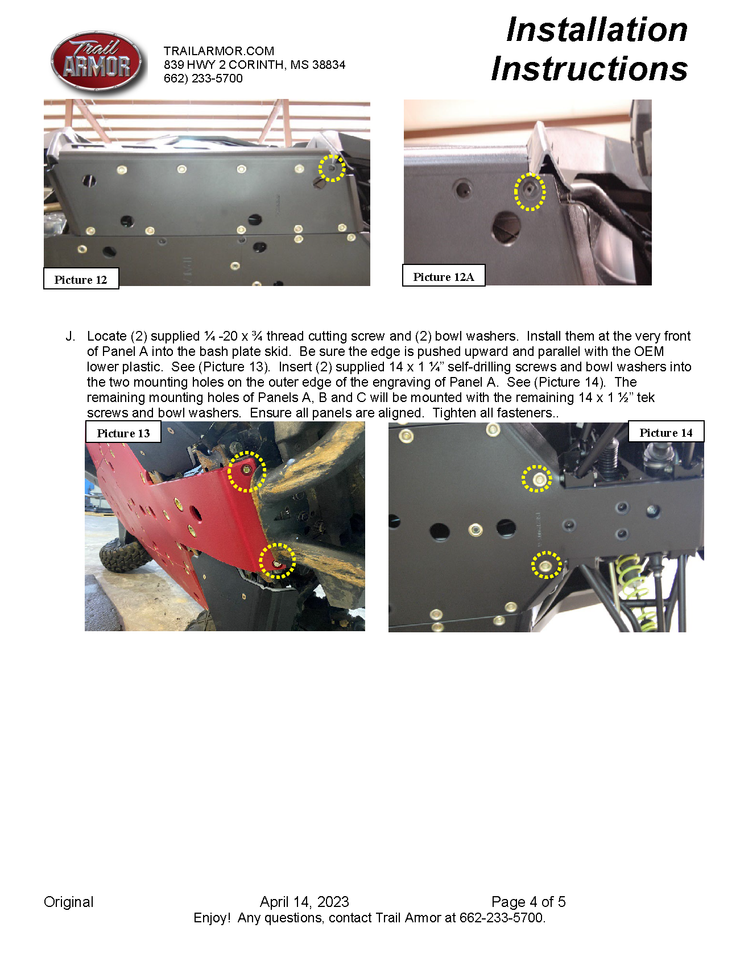 Trail ARMOR

TRAILARMOR.COM
839 HWY 2 CORINTH, MS 38834
662) 233-5700

Installation Instructions

Picture 12

Picture 12A

J. Locate (2) supplied ¼ -20 x ¾ thread cutting screw and (2) bowl washers. Install them at the very front of Panel A into the bash plate skid. Be sure the edge is pushed upward and parallel with the OEM lower plastic. See (Picture 13). Insert (2) supplied 14 x 1 ¼" self-drilling screws and bowl washers into the two mounting holes on the outer edge of the engraving of Panel A. See (Picture 14). The remaining mounting holes of Panels A, B and C will be mounted with the remaining 14 x 1 ½" tek screws and bowl washers. Ensure all panels are aligned. Tighten all fasteners..

Picture 13

Picture 14

Original April 14, 2023 Page 4 of 5
Enjoy! Any questions, contact Trail Armor at 662-233-5700.