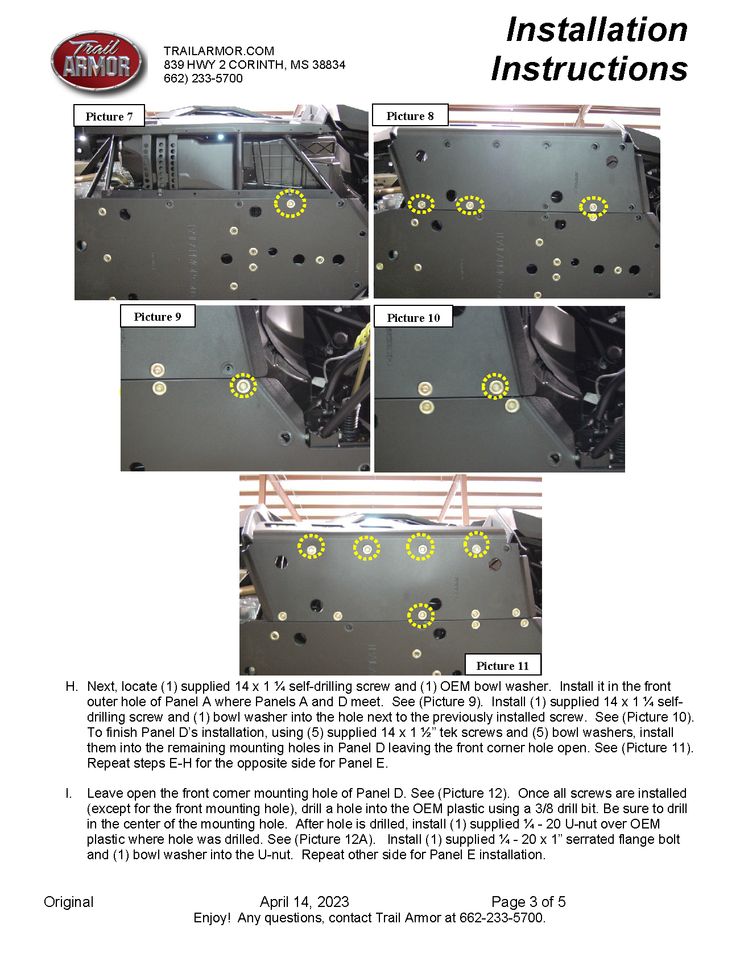 Trail ARMOR

TRAILARMOR.COM
839 HWY 2 CORINTH, MS 38834
662) 233-5700

Installation Instructions

Picture 7

Picture 8

Picture 9

Picture 10

Picture 11

H. Next, locate (1) supplied 14 x 1 ¼ self-drilling screw and (1) OEM bowl washer. Install it in the front outer hole of Panel A where Panels A and D meet. See (Picture 9). Install (1) supplied 14 x 1 ¼ self-drilling screw and (1) bowl washer into the hole next to the previously installed screw. See (Picture 10). To finish Panel D's installation, using (5) supplied 14 x 1 ½" tek screws and (5) bowl washers, install them into the remaining mounting holes in Panel D leaving the front corner hole open. See (Picture 11). Repeat steps E-H for the opposite side for Panel E.

I. Leave open the front corner mounting hole of Panel D. See (Picture 12). Once all screws are installed (except for the front mounting hole), drill a hole into the OEM plastic using a 3/8 drill bit. Be sure to drill in the center of the mounting hole. After hole is drilled, install (1) supplied ¼ - 20 U-nut over OEM plastic where hole was drilled. See (Picture 12A). Install (1) supplied ¼ - 20 x 1" serrated flange bolt and (1) bowl washer into the U-nut. Repeat other side for Panel E installation.

Original April 14, 2023 Page 3 of 5
Enjoy! Any questions, contact Trail Armor at 662-233-5700.