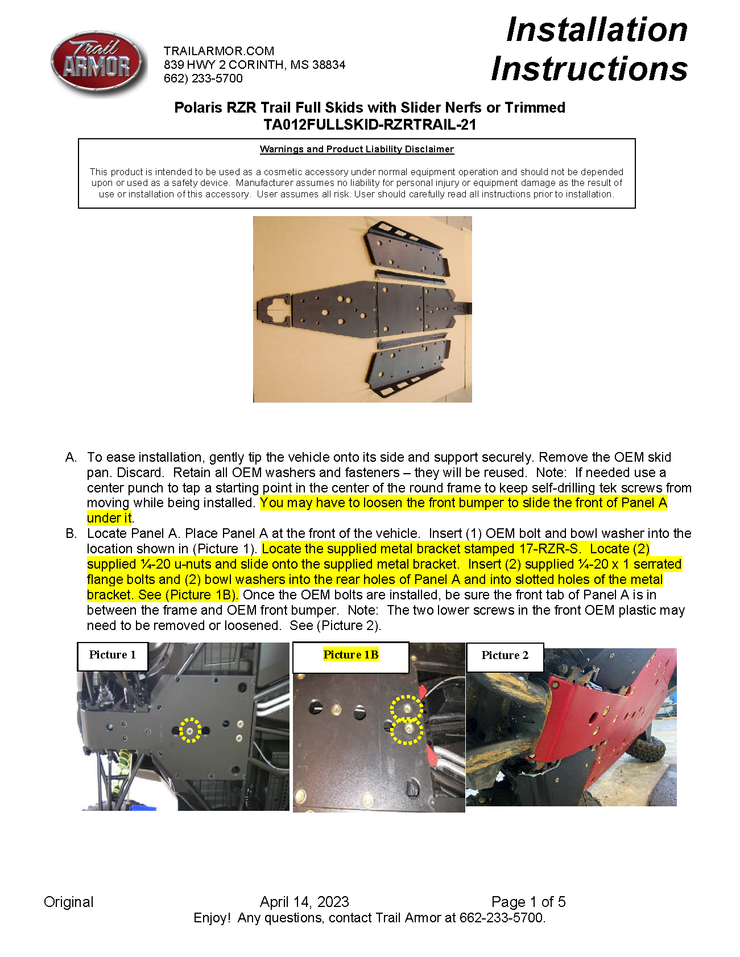 Trail ARMOR

TRAILARMOR.COM
839 HWY 2 CORINTH, MS 38834
662) 233-5700

Installation Instructions

Polaris RZR Trail Full Skids with Slider Nerfs or Trimmed
TA012FULLSKID-RZRTRAIL-21

Warnings and Product Liability Disclaimer

This product is intended to be used as a cosmetic accessory under normal equipment operation and should not be depended upon or used as a safety device. Manufacturer assumes no liability for personal injury or equipment damage as the result of use or installation of this accessory. User assumes all risk. User should carefully read all instructions prior to installation.

A. To ease installation, gently tip the vehicle onto its side and support securely. Remove the OEM skid pan. Discard. Retain all OEM washers and fasteners – they will be reused. Note: If needed use a center punch to tap a starting point in the center of the round frame to keep self-drilling tek screws from moving while being installed. You may have to loosen the front bumper to slide the front of Panel A under it.

B. Locate Panel A. Place Panel A at the front of the vehicle. Insert (1) OEM bolt and bowl washer into the location shown in (Picture 1). Locate the supplied metal bracket stamped 17-RZR-S. Locate (2) supplied ¼-20 u-nuts and slide onto the supplied metal bracket. Insert (2) supplied ¼-20 x 1 serrated flange bolts and (2) bowl washers into the rear holes of Panel A and into slotted holes of the metal bracket. See (Picture 1B). Once the OEM bolts are installed, be sure the front tab of Panel A is in between the frame and OEM front bumper. Note: The two lower screws in the front OEM plastic may need to be removed or loosened. See (Picture 2).

Picture 1

Picture 1B

Picture 2

Original April 14, 2023 Page 1 of 5
Enjoy! Any questions, contact Trail Armor at 662-233-5700.