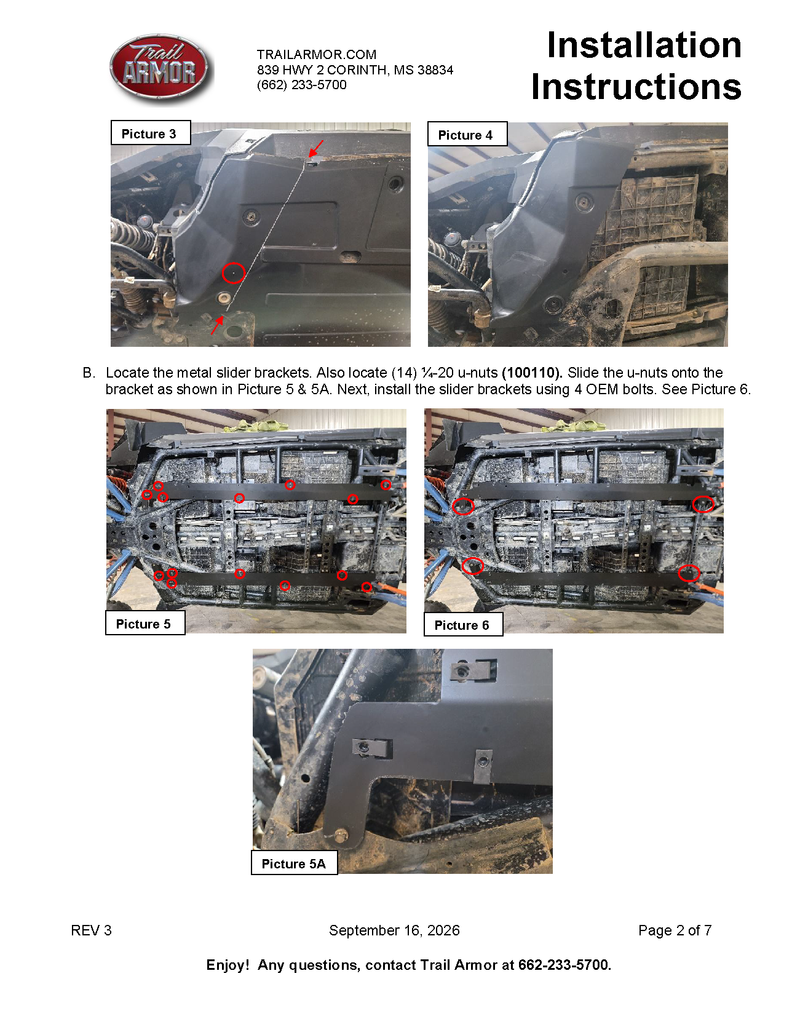 Trail ARMOR

TRAILARMOR.COM
839 HWY 2 CORINTH, MS 38834
(662) 233-5700

Installation Instructions

Picture 3

Picture 4

B. Locate the metal slider brackets. Also locate (14) ¼-20 u-nuts (100110). Slide the u-nuts onto the bracket as shown in Picture 5 & 5A. Next, install the slider brackets using 4 OEM bolts. See Picture 6.

Picture 5

Picture 6

Picture 5A

REV 3

September 16, 2026

Page 2 of 7

Enjoy! Any questions, contact Trail Armor at 662-233-5700.