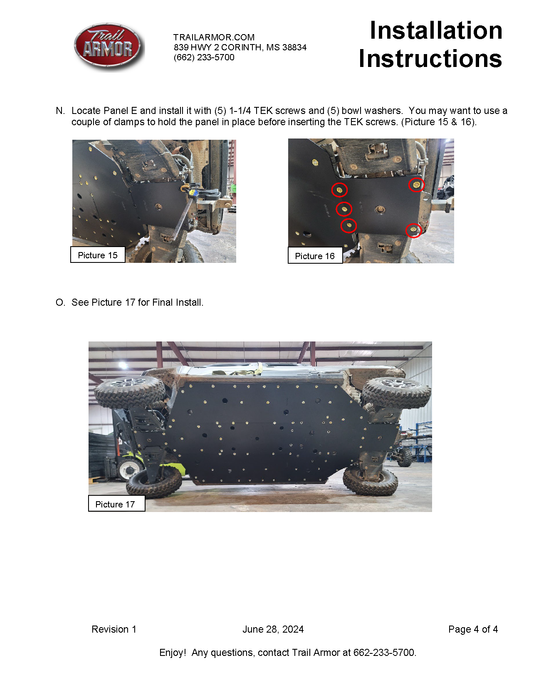 Trail ARMOR

TRAILARMOR.COM
839 HWY 2 CORINTH, MS 38834
(662) 233-5700

Installation Instructions

N. Locate Panel E and install it with (5) 1-1/4 TEK screws and (5) bowl washers. You may want to use a couple of clamps to hold the panel in place before inserting the TEK screws. (Picture 15 & 16).

Picture 15

Picture 16

O. See Picture 17 for Final Install.

Picture 17

Revision 1

June 28, 2024

Page 4 of 4

Enjoy! Any questions, contact Trail Armor at 662-233-5700.