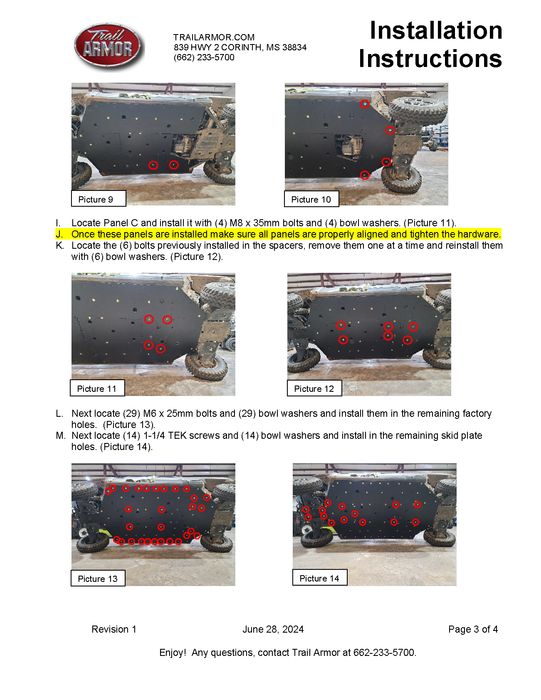 Trail ARMOR

TRAILARMOR.COM
839 HWY 2 CORINTH, MS 38834
(662) 233-5700

Installation Instructions

Picture 9

Picture 10

I. Locate Panel C and install it with (4) M8 x 35mm bolts and (4) bowl washers. (Picture 11).
J. Once these panels are installed make sure all panels are properly aligned and tighten the hardware.
K. Locate the (6) bolts previously installed in the spacers, remove them one at a time and reinstall them with (6) bowl washers. (Picture 12).

Picture 11

Picture 12

L. Next locate (29) M6 x 25mm bolts and (29) bowl washers and install them in the remaining factory holes. (Picture 13).
M. Next locate (14) 1-1/4 TEK screws and (14) bowl washers and install in the remaining skid plate holes. (Picture 14).

Picture 13

Picture 14

Revision 1

June 28, 2024

Page 3 of 4

Enjoy! Any questions, contact Trail Armor at 662-233-5700.