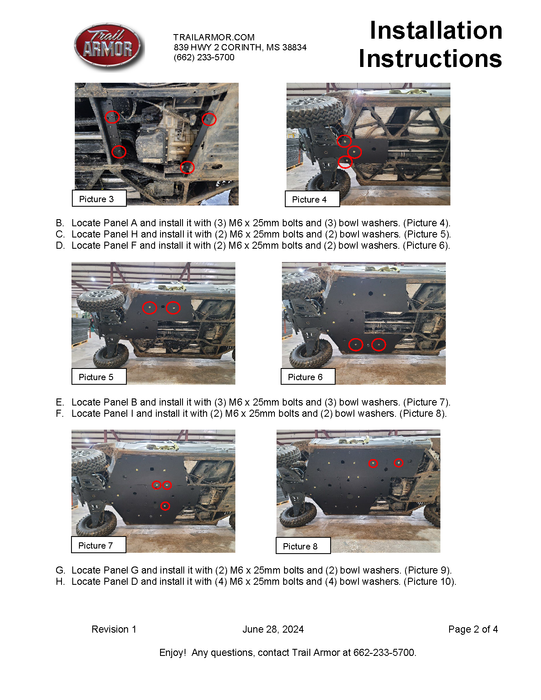 Trail ARMOR

TRAILARMOR.COM
839 HWY 2 CORINTH, MS 38834
(662) 233-5700

Installation Instructions

Picture 3

Picture 4

B. Locate Panel A and install it with (3) M6 x 25mm bolts and (3) bowl washers. (Picture 4).
C. Locate Panel H and install it with (2) M6 x 25mm bolts and (2) bowl washers. (Picture 5).
D. Locate Panel F and install it with (2) M6 x 25mm bolts and (2) bowl washers. (Picture 6).

Picture 5

Picture 6

E. Locate Panel B and install it with (3) M6 x 25mm bolts and (3) bowl washers. (Picture 7).
F. Locate Panel I and install it with (2) M6 x 25mm bolts and (2) bowl washers. (Picture 8).

Picture 7

Picture 8

G. Locate Panel G and install it with (2) M6 x 25mm bolts and (2) bowl washers. (Picture 9).
H. Locate Panel D and install it with (4) M6 x 25mm bolts and (4) bowl washers. (Picture 10).

Revision 1 June 28, 2024 Page 2 of 4

Enjoy! Any questions, contact Trail Armor at 662-233-5700.