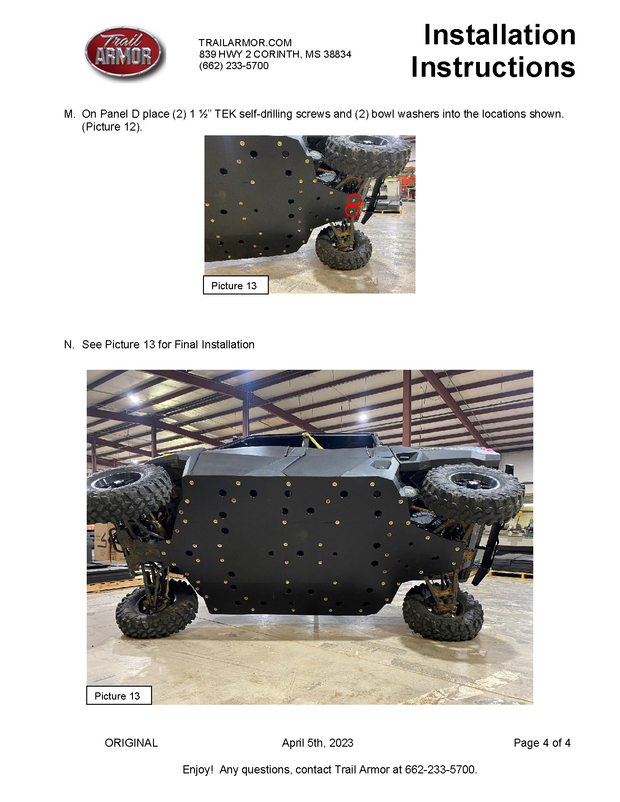 Trail ARMOR

TRAILARMOR.COM
839 HWY 2 CORINTH, MS 38834
(662) 233-5700

Installation Instructions

M. On Panel D place (2) 1 ½" TEK self-drilling screws and (2) bowl washers into the locations shown. (Picture 12).

Picture 13

N. See Picture 13 for Final Installation

Picture 13

ORIGINAL

April 5th, 2023

Page 4 of 4

Enjoy! Any questions, contact Trail Armor at 662-233-5700.