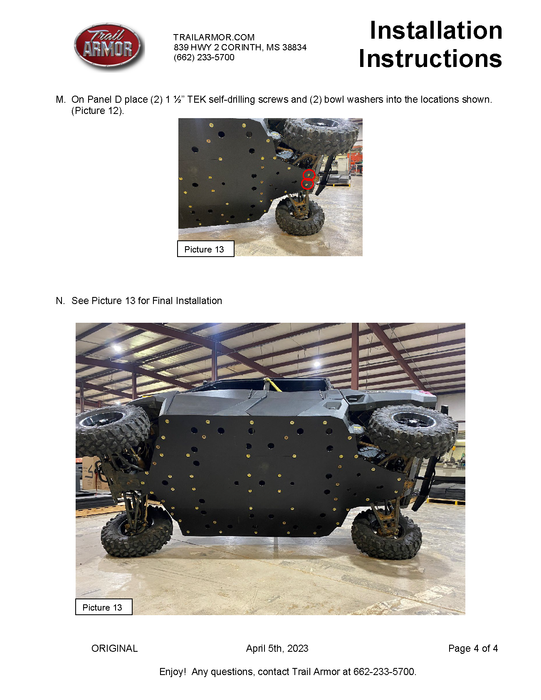 Trail ARMOR

TRAILARMOR.COM
839 HWY 2 CORINTH, MS 38834
(662) 233-5700

Installation Instructions

M. On Panel D place (2) 1 ½" TEK self-drilling screws and (2) bowl washers into the locations shown. (Picture 12).

Picture 13

N. See Picture 13 for Final Installation

Picture 13

ORIGINAL April 5th, 2023 Page 4 of 4

Enjoy! Any questions, contact Trail Armor at 662-233-5700.