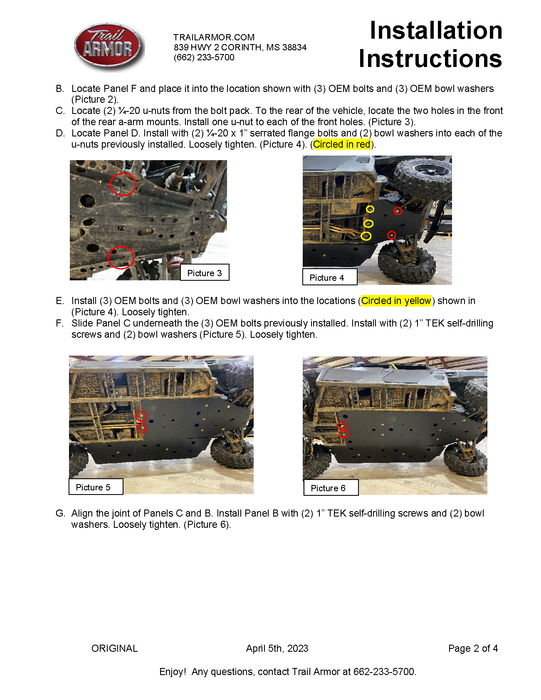 Trail ARMOR

TRAILARMOR.COM
839 HWY 2 CORINTH, MS 38834
(662) 233-5700

Installation Instructions

B. Locate Panel F and place it into the location shown with (3) OEM bolts and (3) OEM bowl washers (Picture 2).
C. Locate (2) ¼-20 u-nuts from the bolt pack. To the rear of the vehicle, locate the two holes in the front of the rear a-arm mounts. Install one u-nut to each of the front holes. (Picture 3).
D. Locate Panel D. Install with (2) ¼-20 x 1" serrated flange bolts and (2) bowl washers into each of the u-nuts previously installed. Loosely tighten. (Picture 4). (Circled in red).

Picture 3

Picture 4

E. Install (3) OEM bolts and (3) OEM bowl washers into the locations (Circled in yellow) shown in (Picture 4). Loosely tighten.
F. Slide Panel C underneath the (3) OEM bolts previously installed. Install with (2) 1" TEK self-drilling screws and (2) bowl washers (Picture 5). Loosely tighten.

Picture 5

Picture 6

G. Align the joint of Panels C and B. Install Panel B with (2) 1" TEK self-drilling screws and (2) bowl washers. Loosely tighten. (Picture 6).

ORIGINAL April 5th, 2023 Page 2 of 4

Enjoy! Any questions, contact Trail Armor at 662-233-5700.