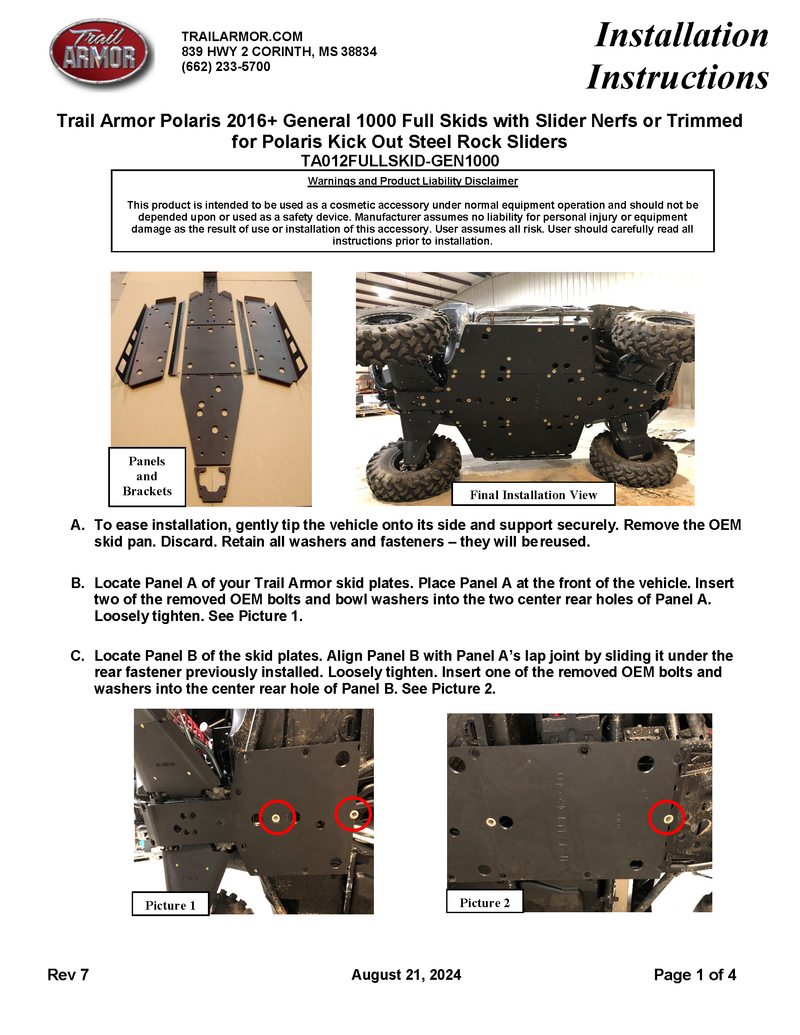 Trail ARMOR

TRAILARMOR.COM
839 HWY 2 CORINTH, MS 38834
(662) 233-5700

Installation Instructions

Trail Armor Polaris 2016+ General 1000 Full Skids with Slider Nerfs or Trimmed for Polaris Kick Out Steel Rock Sliders
TA012FULLSKID-GEN1000

Warnings and Product Liability Disclaimer

This product is intended to be used as a cosmetic accessory under normal equipment operation and should not be depended upon or used as a safety device. Manufacturer assumes no liability for personal injury or equipment damage as the result of use or installation of this accessory. User assumes all risk. User should carefully read all instructions prior to installation.

Panels and Brackets

Final Installation View

A. To ease installation, gently tip the vehicle onto its side and support securely. Remove the OEM skid pan. Discard. Retain all washers and fasteners – they will be reused.

B. Locate Panel A of your Trail Armor skid plates. Place Panel A at the front of the vehicle. Insert two of the removed OEM bolts and bowl washers into the two center rear holes of Panel A. Loosely tighten. See Picture 1.

C. Locate Panel B of the skid plates. Align Panel B with Panel A's lap joint by sliding it under the rear fastener previously installed. Loosely tighten. Insert one of the removed OEM bolts and washers into the center rear hole of Panel B. See Picture 2.

Picture 1

Picture 2

Rev 7

August 21, 2024

Page 1 of 4