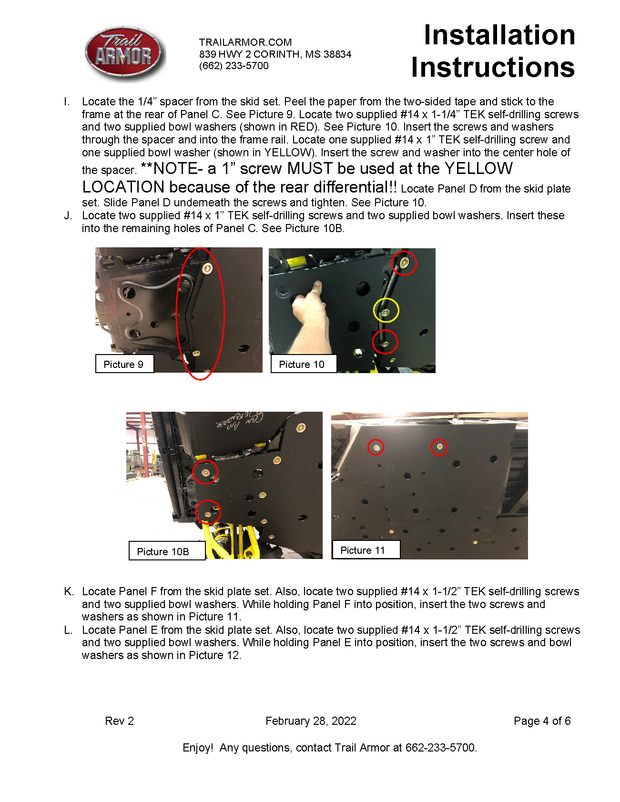 Trail ARMOR

TRAILARMOR.COM
839 HWY 2 CORINTH, MS 38834
(662) 233-5700

Installation Instructions

I. Locate the 1/4" spacer from the skid set. Peel the paper from the two-sided tape and stick to the frame at the rear of Panel C. See Picture 9. Locate two supplied #14 x 1-1/4" TEK self-drilling screws and two supplied bowl washers (shown in RED). See Picture 10. Insert the screws and washers through the spacer and into the frame rail. Locate one supplied #14 x 1" TEK self-drilling screw and one supplied bowl washer (shown in YELLOW). Insert the screw and washer into the center hole of the spacer. **NOTE- a 1" screw MUST be used at the YELLOW LOCATION because of the rear differential!! Locate Panel D from the skid plate set. Slide Panel D underneath the screws and tighten. See Picture 10.
J. Locate two supplied #14 x 1" TEK self-drilling screws and two supplied bowl washers. Insert these into the remaining holes of Panel C. See Picture 10B.

Picture 9

Picture 10

Picture 10B

Picture 11

K. Locate Panel F from the skid plate set. Also, locate two supplied #14 x 1-1/2" TEK self-drilling screws and two supplied bowl washers. While holding Panel F into position, insert the two screws and washers as shown in Picture 11.
L. Locate Panel E from the skid plate set. Also, locate two supplied #14 x 1-1/2" TEK self-drilling screws and two supplied bowl washers. While holding Panel E into position, insert the two screws and bowl washers as shown in Picture 12.

Rev 2 February 28, 2022 Page 4 of 6

Enjoy! Any questions, contact Trail Armor at 662-233-5700.