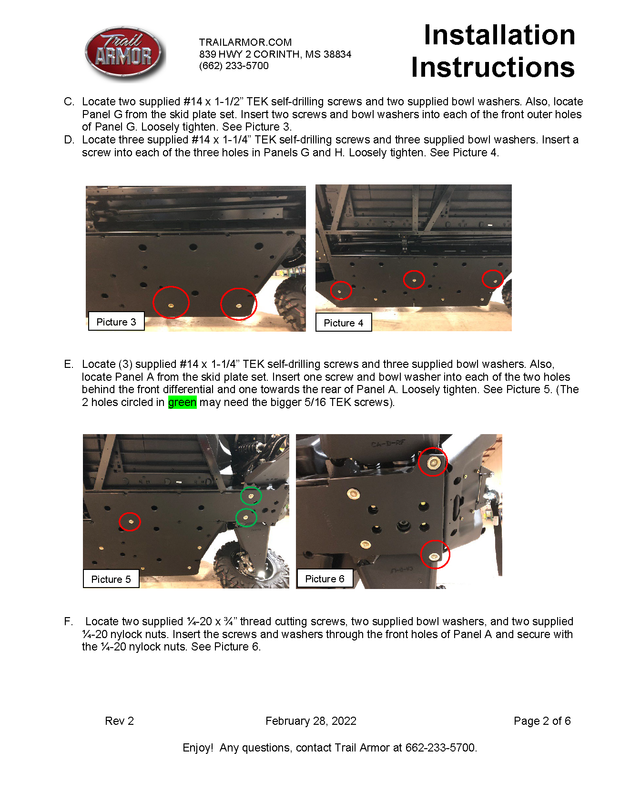 Trail ARMOR

TRAILARMOR.COM
839 HWY 2 CORINTH, MS 38834
(662) 233-5700

Installation Instructions

C. Locate two supplied #14 x 1-1/2" TEK self-drilling screws and two supplied bowl washers. Also, locate Panel G from the skid plate set. Insert two screws and bowl washers into each of the front outer holes of Panel G. Loosely tighten. See Picture 3.

D. Locate three supplied #14 x 1-1/4" TEK self-drilling screws and three supplied bowl washers. Insert a screw into each of the three holes in Panels G and H. Loosely tighten. See Picture 4.

Picture 3

Picture 4

E. Locate (3) supplied #14 x 1-1/4" TEK self-drilling screws and three supplied bowl washers. Also, locate Panel A from the skid plate set. Insert one screw and bowl washer into each of the two holes behind the front differential and one towards the rear of Panel A. Loosely tighten. See Picture 5. (The 2 holes circled in green may need the bigger 5/16 TEK screws).

Picture 5

Picture 6

F. Locate two supplied ¼-20 x ¾" thread cutting screws, two supplied bowl washers, and two supplied ¼-20 nylock nuts. Insert the screws and washers through the front holes of Panel A and secure with the ¼-20 nylock nuts. See Picture 6.

Rev 2

February 28, 2022

Page 2 of 6

Enjoy! Any questions, contact Trail Armor at 662-233-5700.