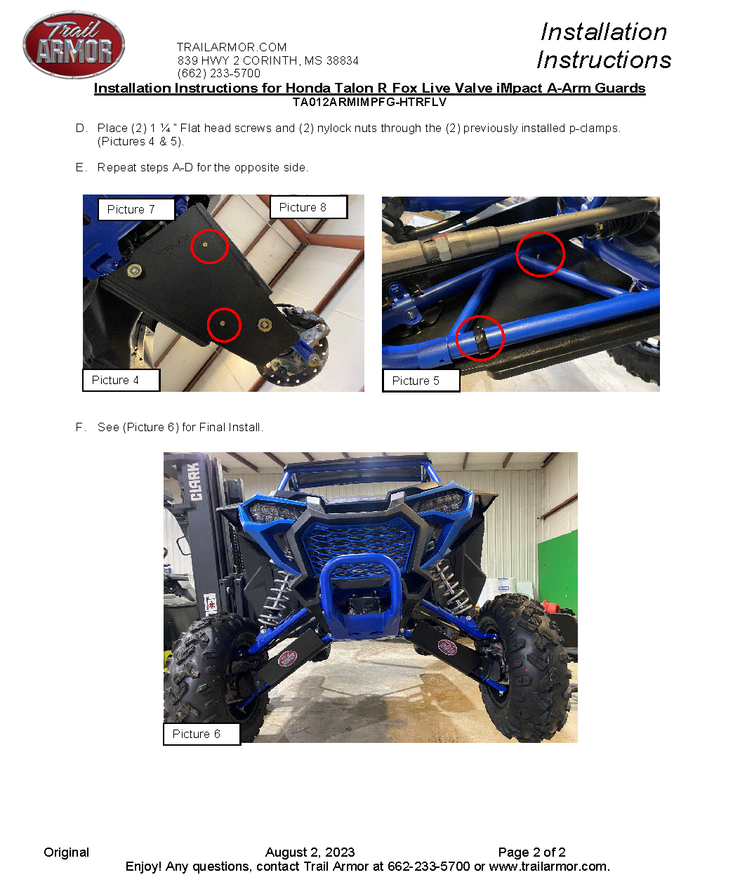 Trail ARMOR

TRAILARMOR.COM
839 HWY 2 CORINTH, MS 38834
(662) 233-5700

Installation Instructions

Installation Instructions for Honda Talon R Fox Live Valve iMpact A-Arm Guards
TA012ARMIMPFG-HTRFLV

D. Place (2) 1 ¼ " Flat head screws and (2) nylock nuts through the (2) previously installed p-clamps. (Pictures 4 & 5).

E. Repeat steps A-D for the opposite side.

Picture 7

Picture 8

Picture 4

Picture 5

F. See (Picture 6) for Final Install.

CLARK

Picture 6

Original August 2, 2023 Page 2 of 2
Enjoy! Any questions, contact Trail Armor at 662-233-5700 or www.trailarmor.com.