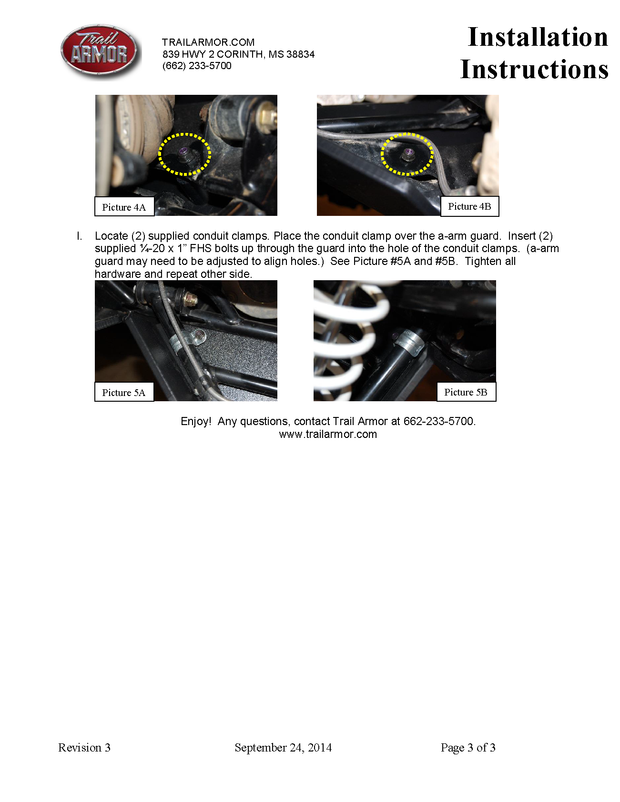 Trail ARMOR

TRAILARMOR.COM
839 HWY 2 CORINTH, MS 38834
(662) 233-5700

Installation Instructions

Picture 4A

Picture 4B

I. Locate (2) supplied conduit clamps. Place the conduit clamp over the a-arm guard. Insert (2) supplied ¼-20 x 1" FHS bolts up through the guard into the hole of the conduit clamps. (a-arm guard may need to be adjusted to align holes.) See Picture #5A and #5B. Tighten all hardware and repeat other side.

Picture 5A

Picture 5B

Enjoy! Any questions, contact Trail Armor at 662-233-5700.
www.trailarmor.com

Revision 3

September 24, 2014

Page 3 of 3