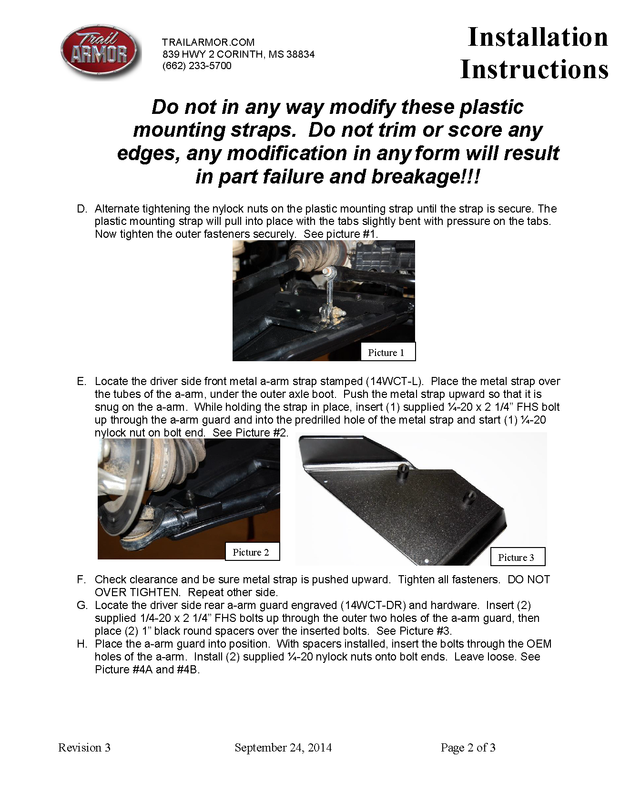 Trail ARMOR

TRAILARMOR.COM
839 HWY 2 CORINTH, MS 38834
(662) 233-5700

Installation Instructions

Do not in any way modify these plastic mounting straps. Do not trim or score any edges, any modification in any form will result in part failure and breakage!!!

D. Alternate tightening the nylock nuts on the plastic mounting strap until the strap is secure. The plastic mounting strap will pull into place with the tabs slightly bent with pressure on the tabs. Now tighten the outer fasteners securely. See picture #1.

Picture 1

E. Locate the driver side front metal a-arm strap stamped (14WCT-L). Place the metal strap over the tubes of the a-arm, under the outer axle boot. Push the metal strap upward so that it is snug on the a-arm. While holding the strap in place, insert (1) supplied ¼-20 x 2 1/4" FHS bolt up through the a-arm guard and into the predrilled hole of the metal strap and start (1) ¼-20 nylock nut on bolt end. See Picture #2.

Picture 2

Picture 3

F. Check clearance and be sure metal strap is pushed upward. Tighten all fasteners. DO NOT OVER TIGHTEN. Repeat other side.
G. Locate the driver side rear a-arm guard engraved (14WCT-DR) and hardware. Insert (2) supplied 1/4-20 x 2 1/4" FHS bolts up through the outer two holes of the a-arm guard, then place (2) 1" black round spacers over the inserted bolts. See Picture #3.
H. Place the a-arm guard into position. With spacers installed, insert the bolts through the OEM holes of the a-arm. Install (2) supplied ¼-20 nylock nuts onto bolt ends. Leave loose. See Picture #4A and #4B.

Revision 3 September 24, 2014 Page 2 of 3